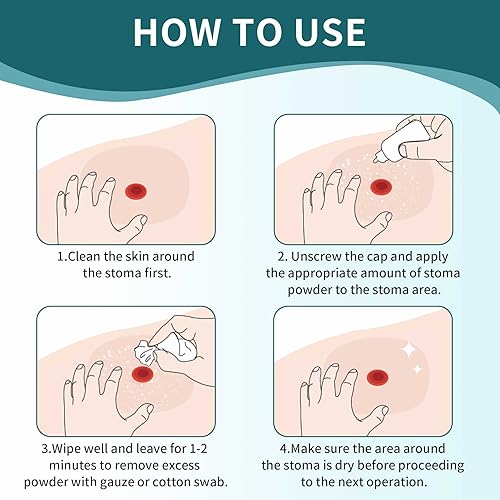 HOW TO USE

1.Clean the skin around the stoma first.

2. Unscrew the cap and apply the appropriate amount of stoma powder to the stoma area.

3.Wipe well and leave for 1-2 minutes to remove excess powder with gauze or cotton swab.

4.Make sure the area around the stoma is dry before proceeding to the next operation.