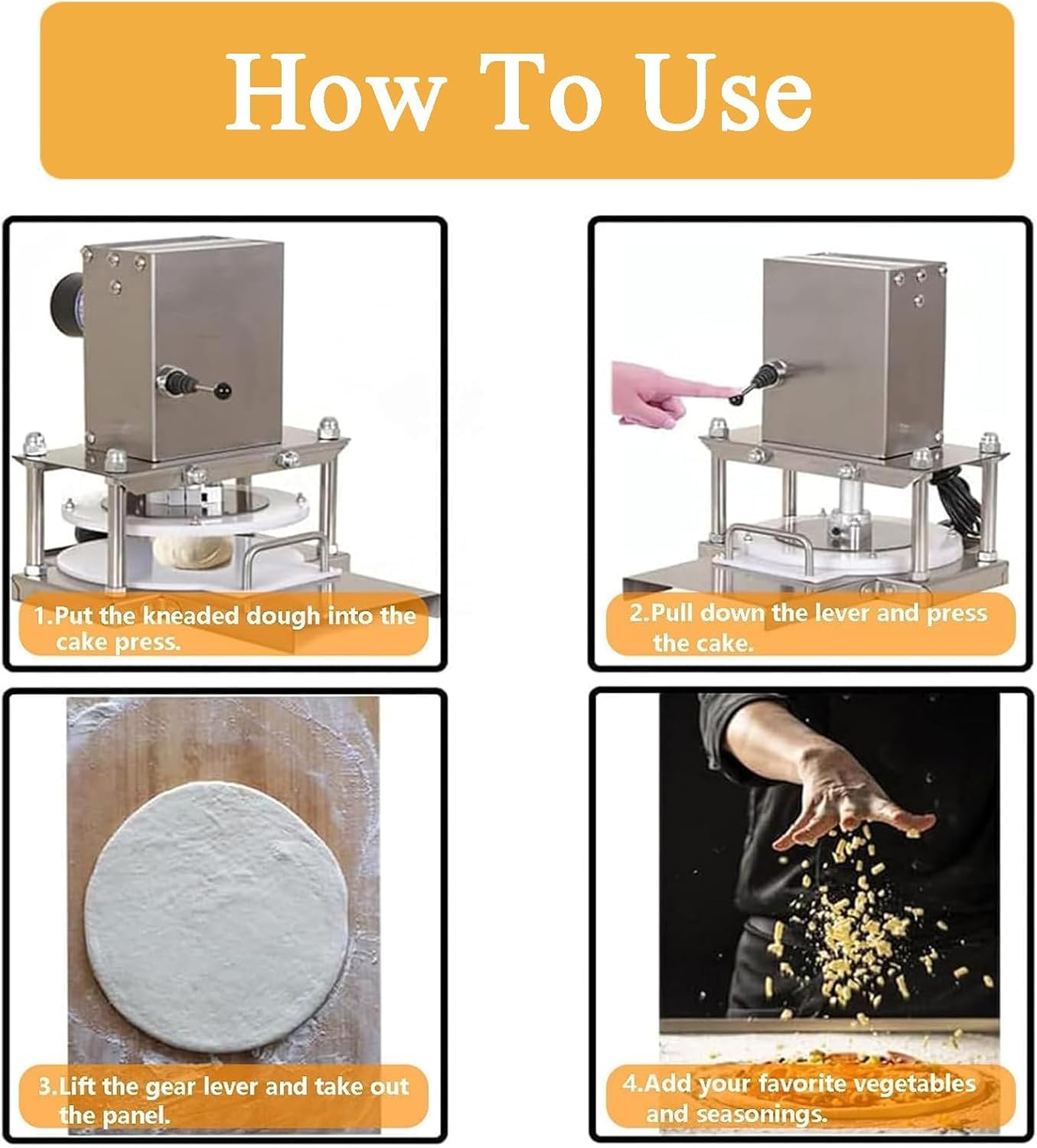 How To Use

1.Put the kneaded dough into the cake press.

2.Pull down the lever and press the cake.

3.Lift the gear lever and take out the panel.

4.Add your favorite vegetables and seasonings.