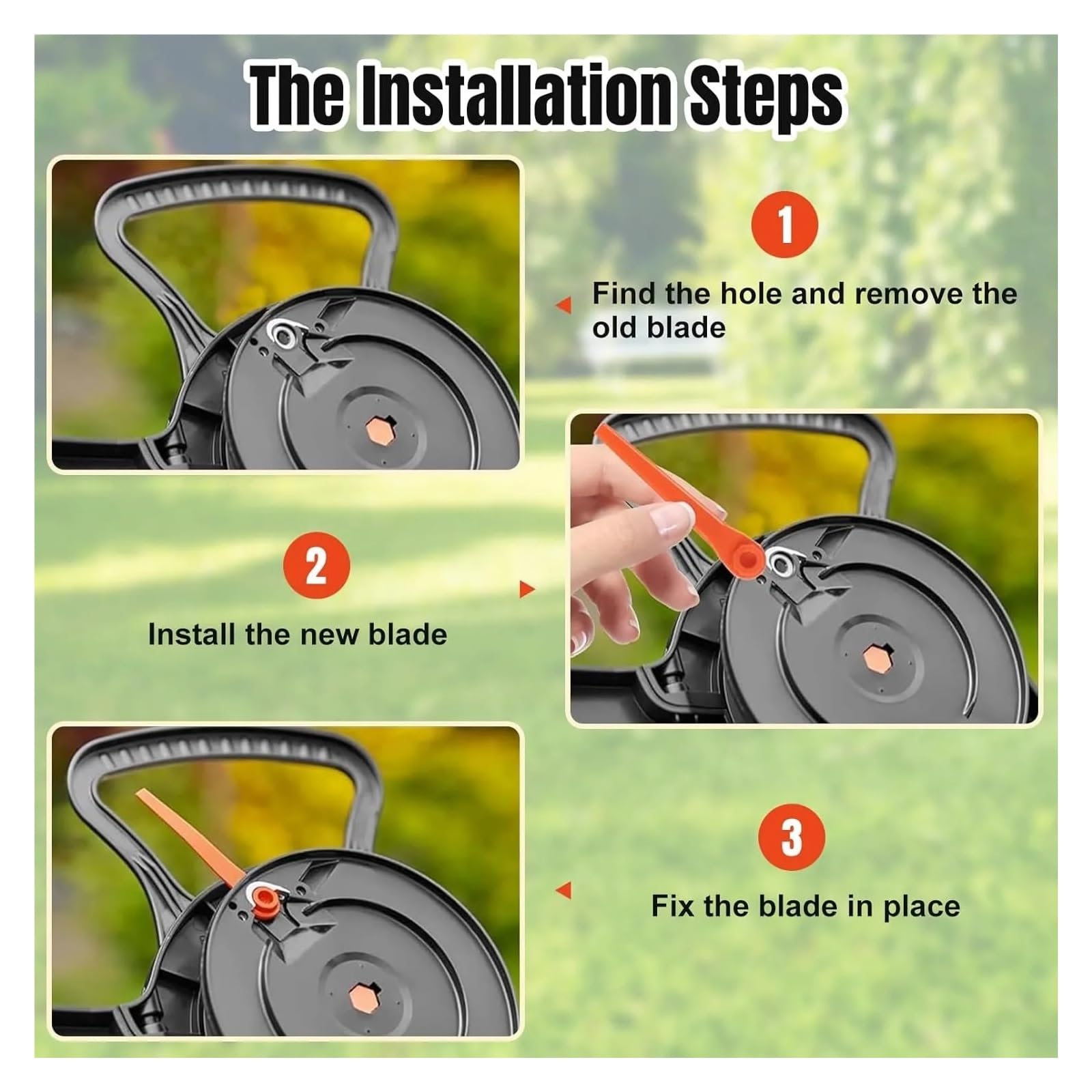 The Installation Steps

1

Find the hole and remove the old blade

2

Install the new blade

3

Fix the blade in place