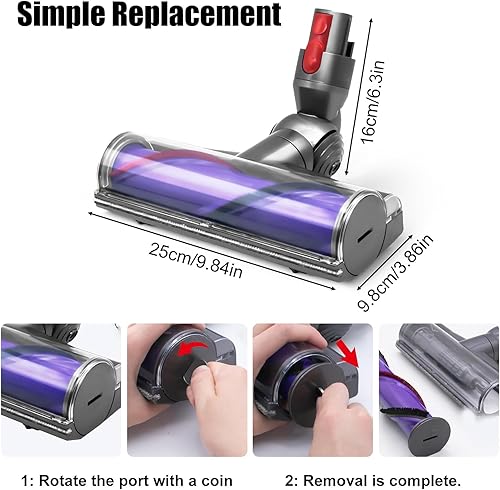 Simple Replacement

16cm/6.3in

25cm/9.84in

9.8cm/3.86in

1: Rotate the port with a coin

2: Removal is complete.