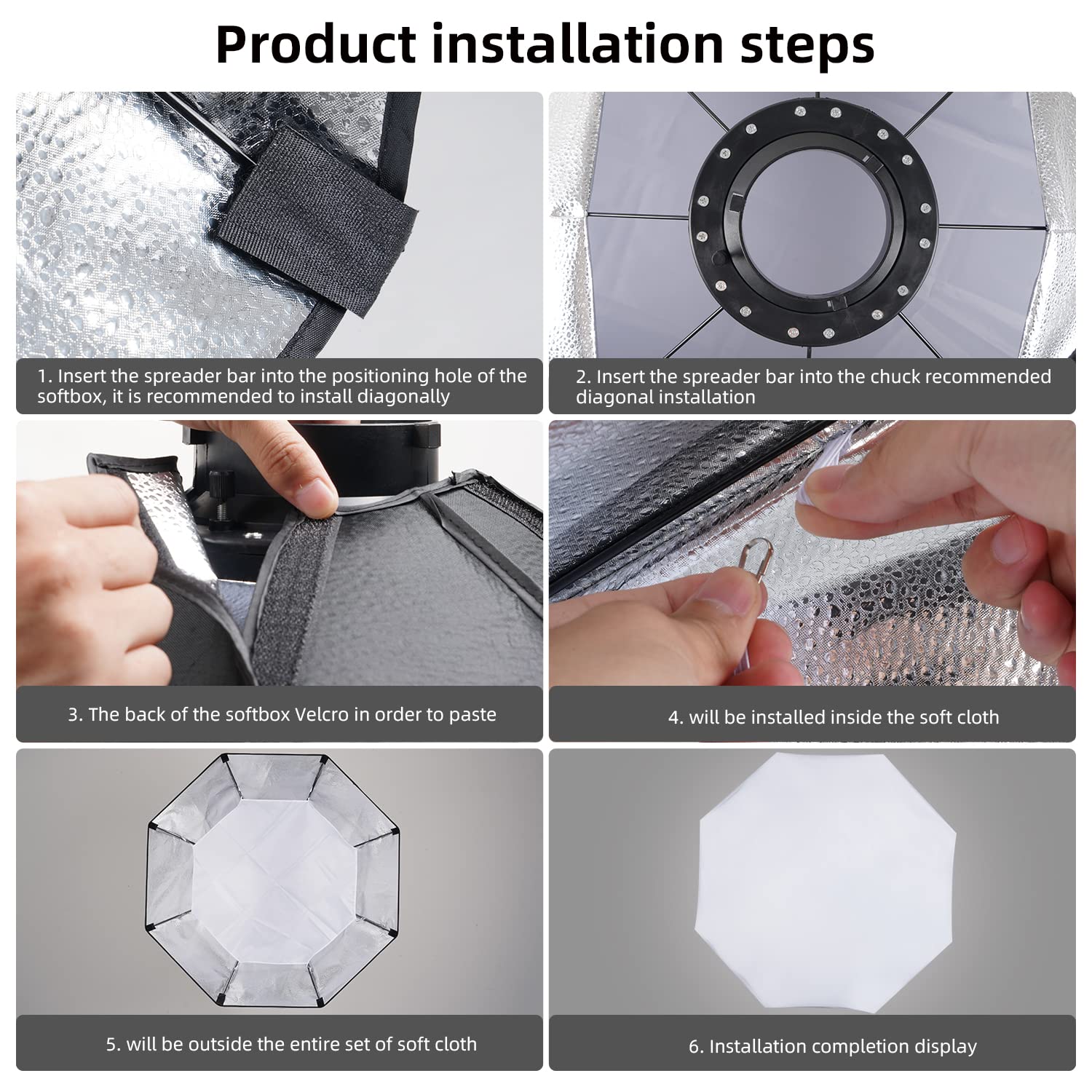 Product installation steps

1. Insert the spreader bar into the positioning hole of the softbox, it is recommended to install diagonally

2. Insert the spreader bar into the chuck recommended diagonal installation

3. The back of the softbox Velcro in order to paste

4. will be installed inside the soft cloth

5. will be outside the entire set of soft cloth

6. Installation completion display