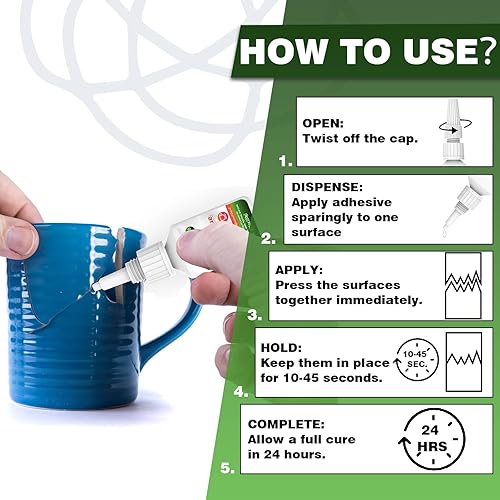 HOW TO USE?

1. OPEN:
Twist off the cap.

2. DISPENSE:
Apply adhesive sparingly to one surface

3. APPLY:
Press the surfaces together immediately.

4. HOLD:
Keep them in place for 10-45 seconds.
10-45 SEC.

5. COMPLETE:
Allow a full cure in 24 hours.
24 HRS