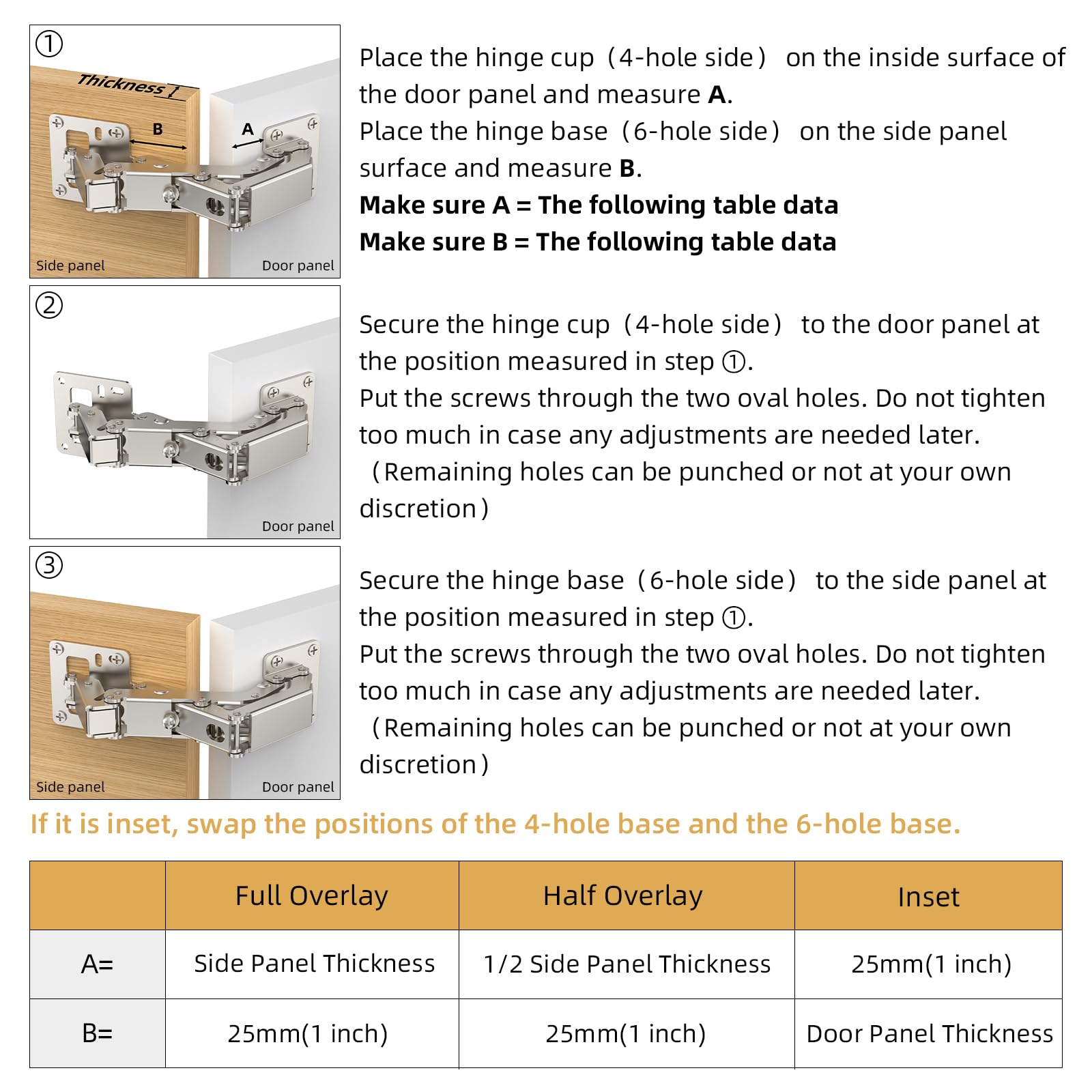 ①

Thickness

B

A

Side panel

Door panel

Place the hinge cup（4-hole side） on the inside surface of the door panel and measure **A**.
Place the hinge base（6-hole side） on the side panel surface and measure **B**.
**Make sure A = The following table data**
**Make sure B = The following table data**

②

Door panel

Secure the hinge cup（4-hole side） to the door panel at the position measured in step ①.
Put the screws through the two oval holes. Do not tighten too much in case any adjustments are needed later.
（Remaining holes can be punched or not at your own discretion）

③

Side panel

Door panel

Secure the hinge base（6-hole side） to the side panel at the position measured in step ①.
Put the screws through the two oval holes. Do not tighten too much in case any adjustments are needed later.
（Remaining holes can be punched or not at your own discretion）

If it is inset, swap the positions of the 4-hole base and the 6-hole base.

| | Full Overlay | Half Overlay | Inset |
|---|---|---|---|
| A= | Side Panel Thickness | 1/2 Side Panel Thickness | 25mm(1 inch) |
| B= | 25mm(1 inch) | 25mm(1 inch) | Door Panel Thickness |