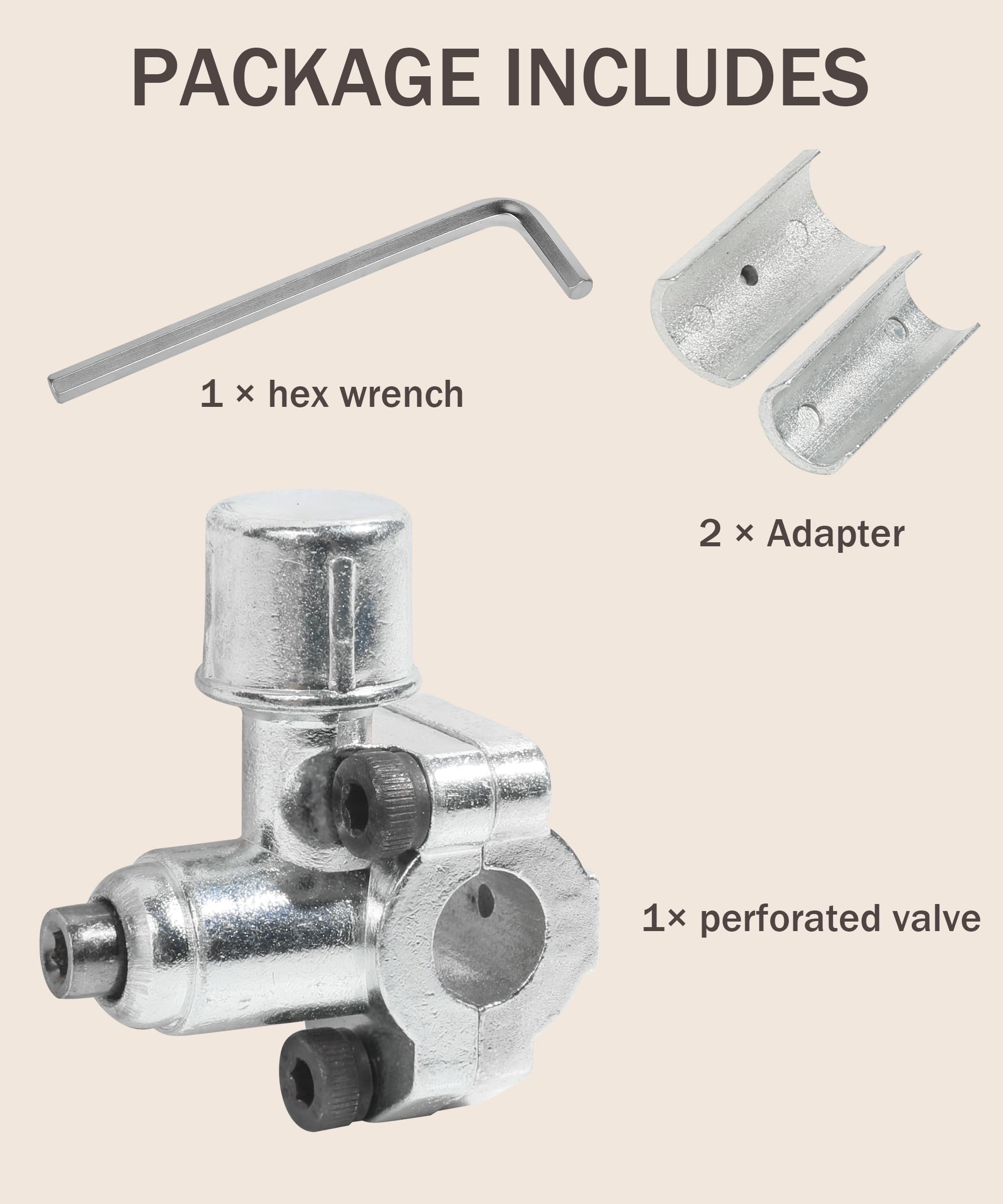 PACKAGE INCLUDES

1 × hex wrench

2 × Adapter

1× perforated valve