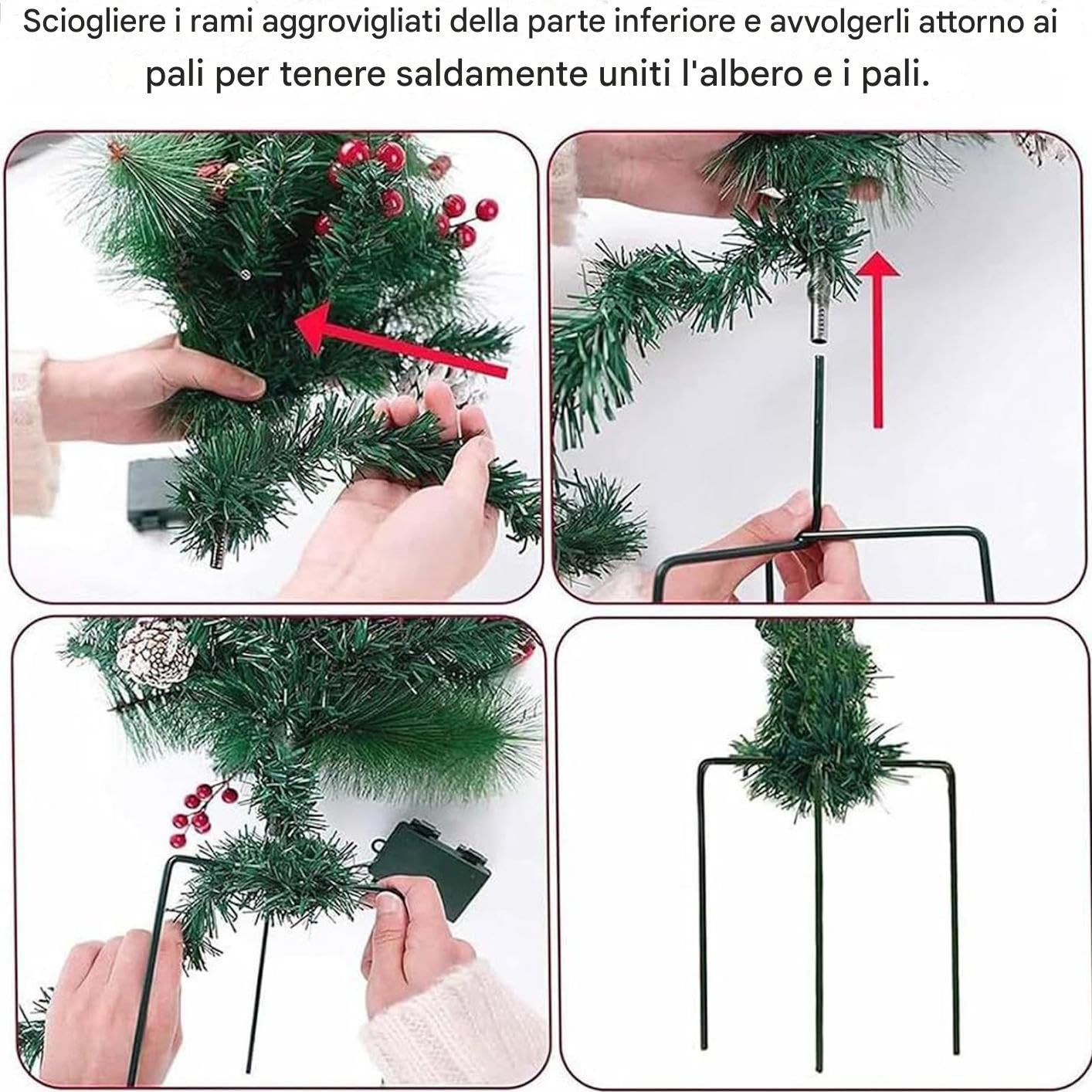 Sciogliere i rami aggrovigliati della parte inferiore e avvolgerli attorno ai pali per tenere saldamente uniti l'albero e i pali.