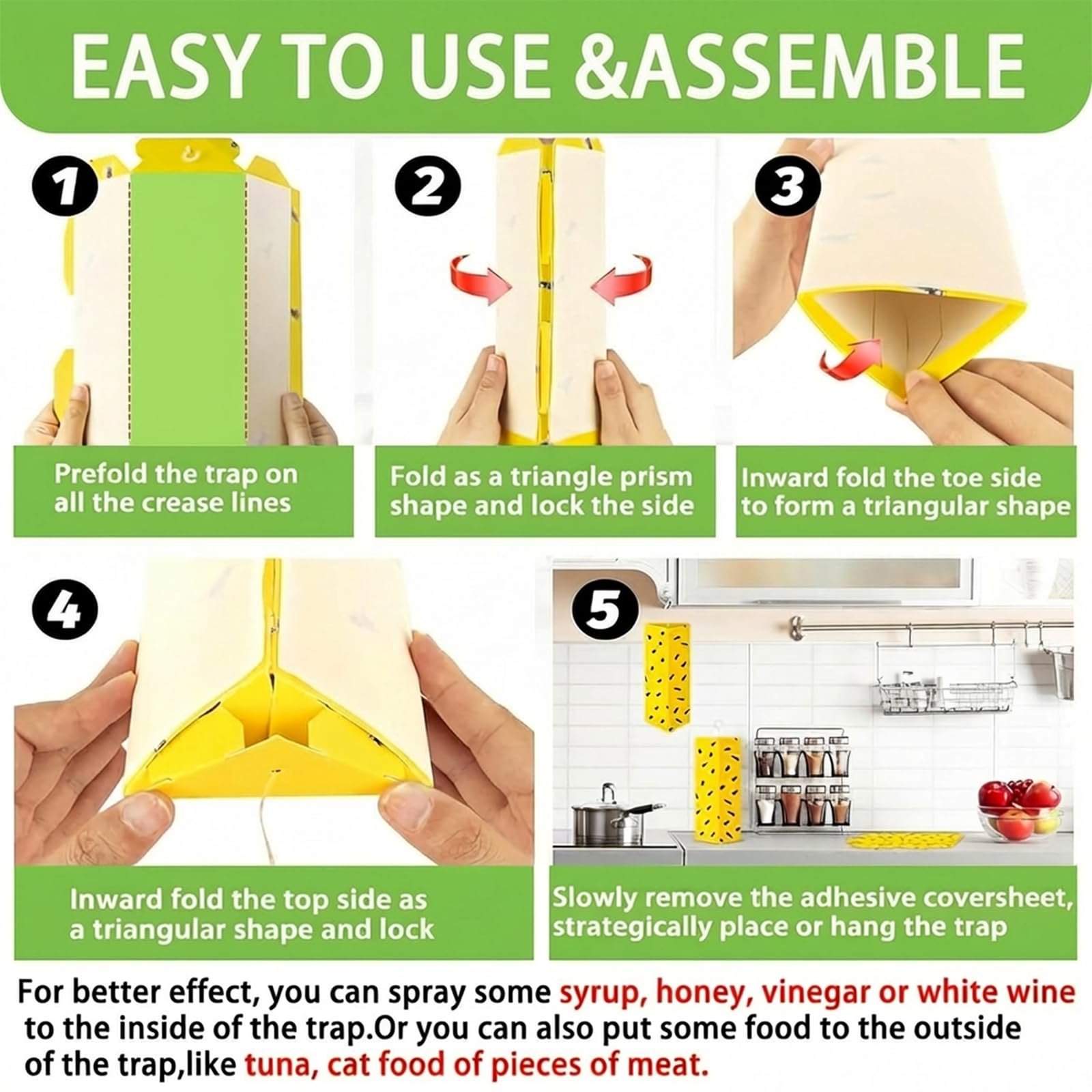 EASY TO USE &ASSEMBLE

1

Prefold the trap on all the crease lines

2

Fold as a triangle prism shape and lock the side

3

Inward fold the toe side to form a triangular shape

4

Inward fold the top side as a triangular shape and lock

5

Slowly remove the adhesive coversheet, strategically place or hang the trap

For better effect, you can spray some syrup, honey, vinegar or white wine to the inside of the trap.Or you can also put some food to the outside of the trap,like tuna, cat food of pieces of meat.