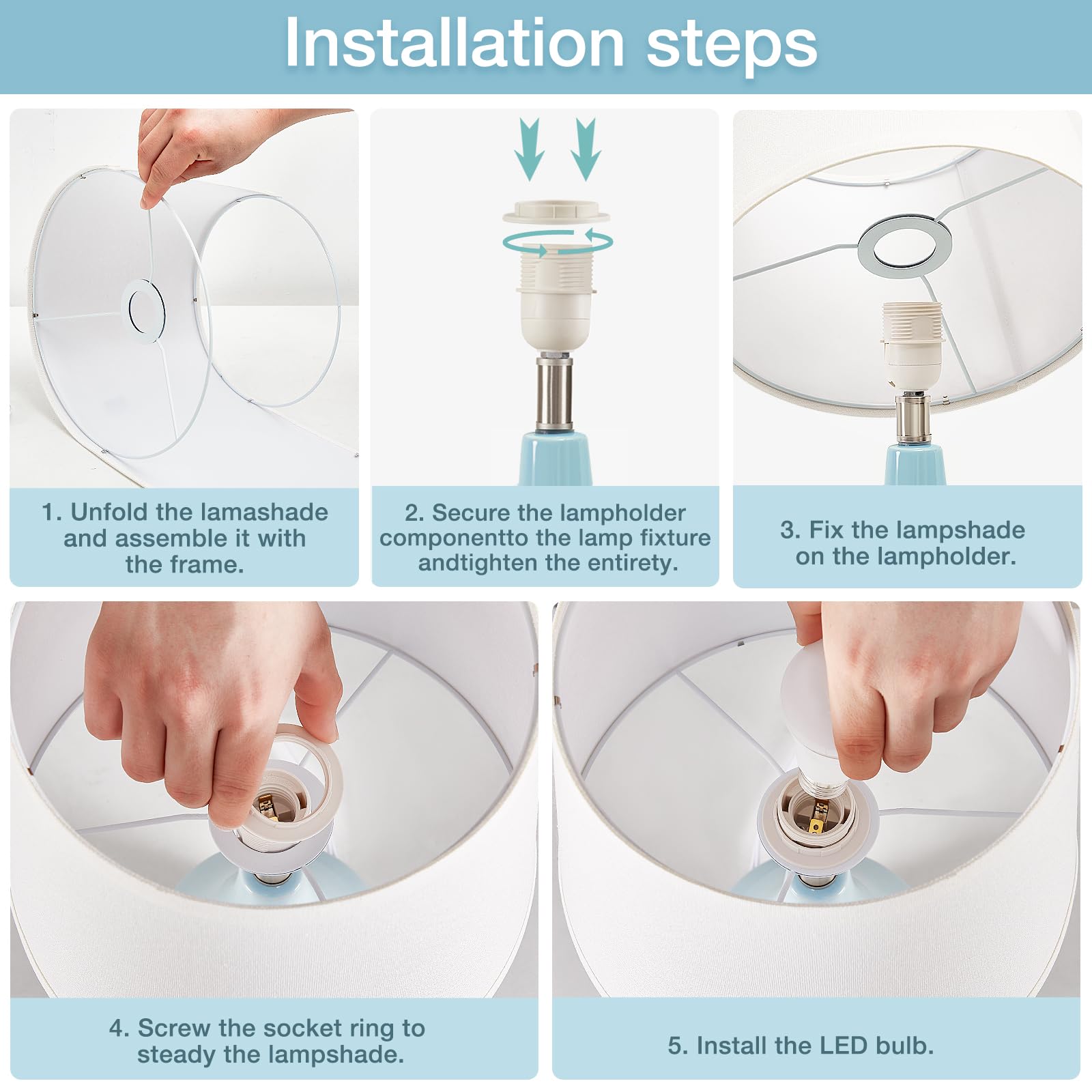 Installation steps

1. Unfold the lamashade and assemble it with the frame.

2. Secure the lampholder componentto the lamp fixture andtighten the entirety.

3. Fix the lampshade on the lampholder.

4. Screw the socket ring to steady the lampshade.

5. Install the LED bulb.