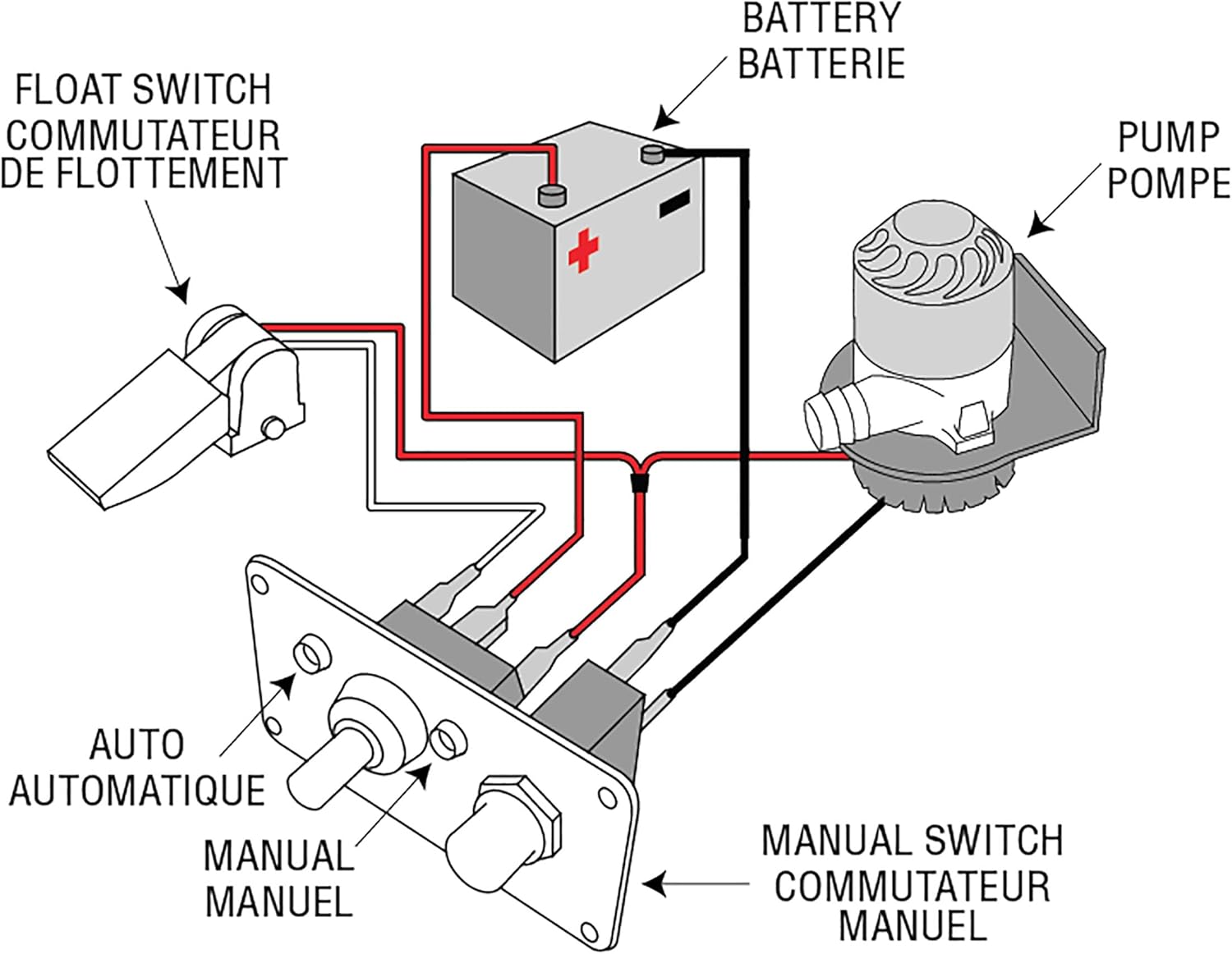 BATTERY
BATTERIE

FLOAT SWITCH
COMMUTATEUR
DE FLOTTEMENT

PUMP
POMPE

AUTO
AUTOMATIQUE

MANUAL
MANUEL

MANUAL SWITCH
COMMUTATEUR
MANUEL