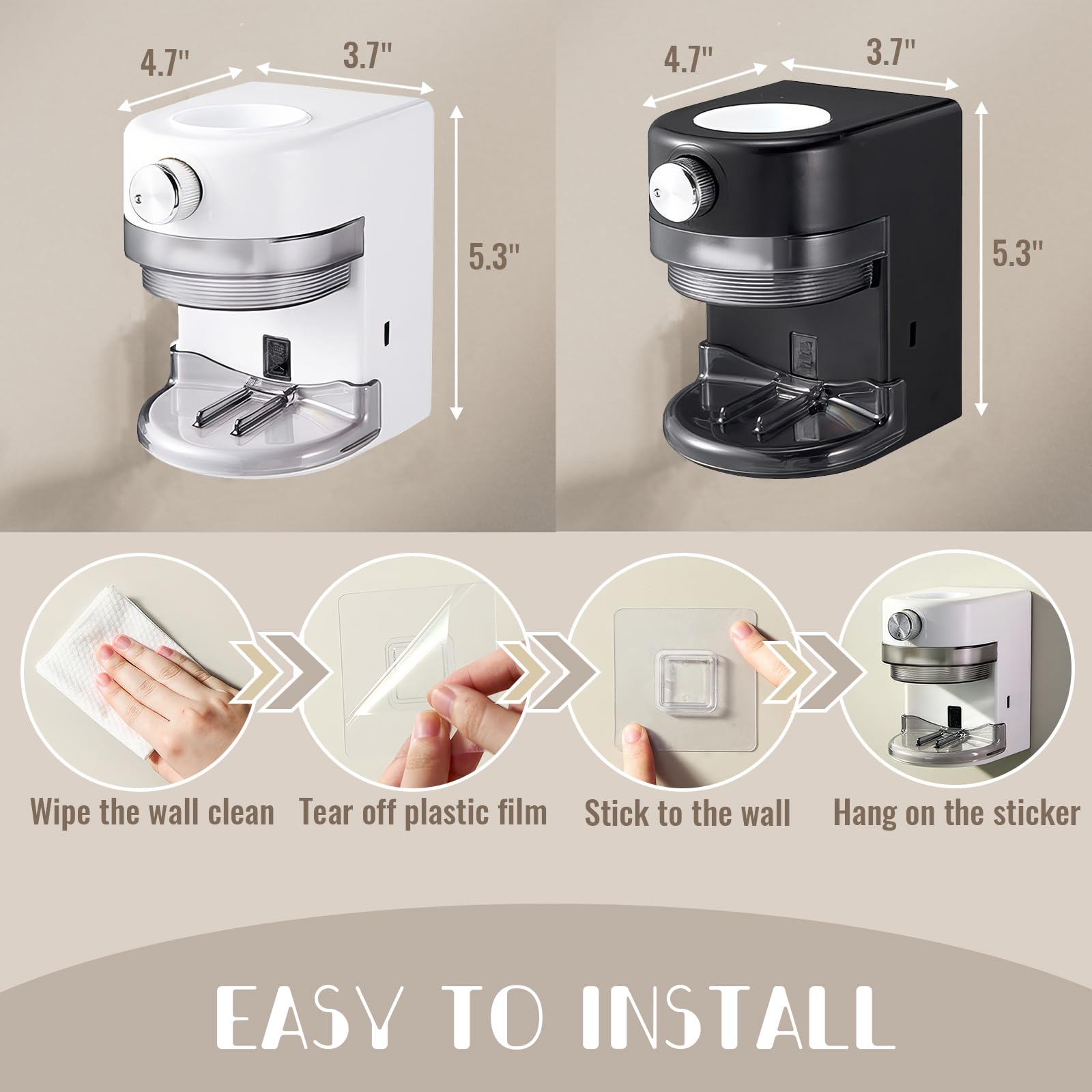 4.7"
3.7"
5.3"

4.7"
3.7"
5.3"

Wipe the wall clean
Tear off plastic film
Stick to the wall
Hang on the sticker

EASY TO INSTALL