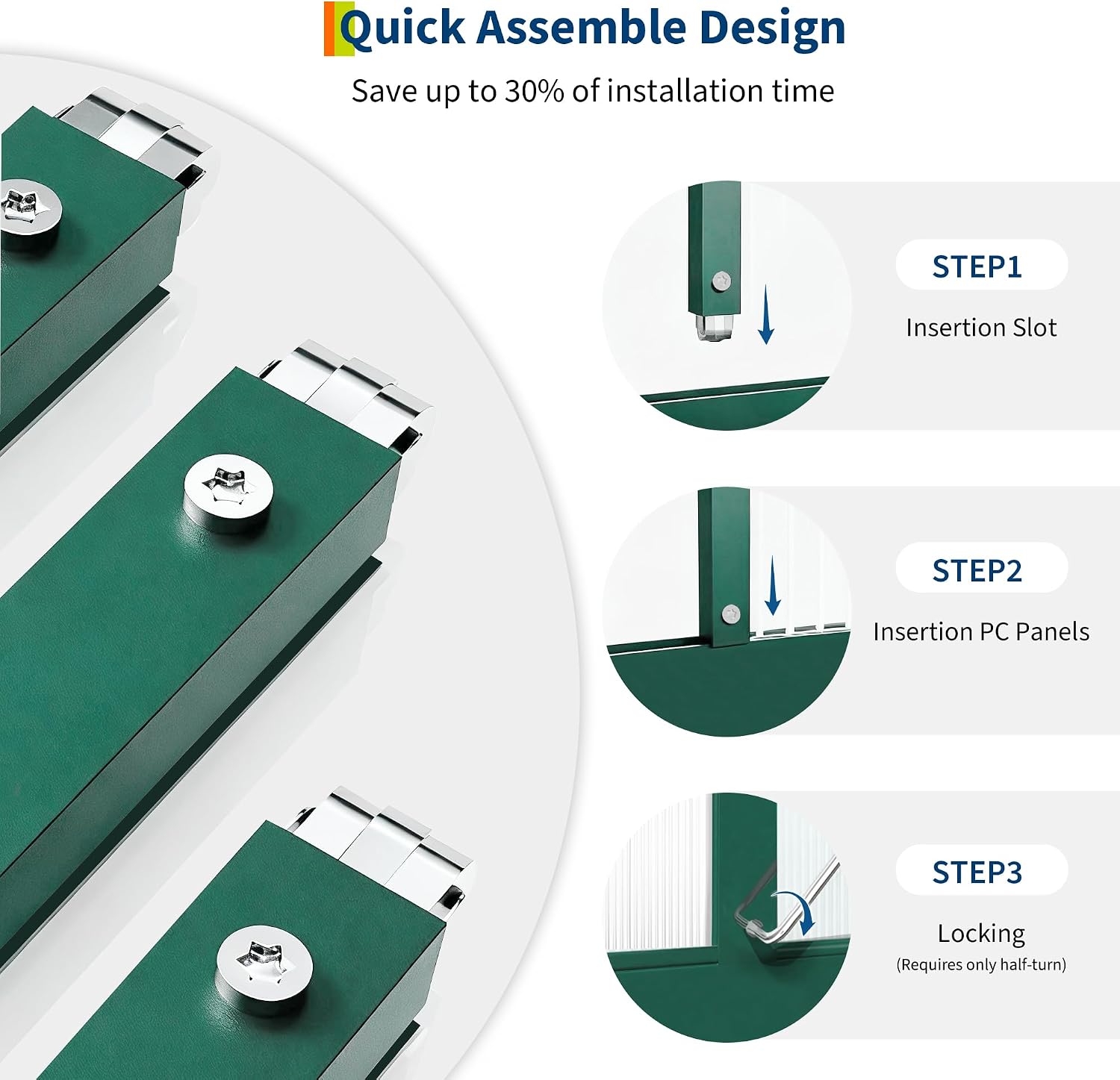 Quick Assemble Design

Save up to 30% of installation time

STEP1

Insertion Slot

STEP2

Insertion PC Panels

STEP3

Locking

(Requires only half-turn)