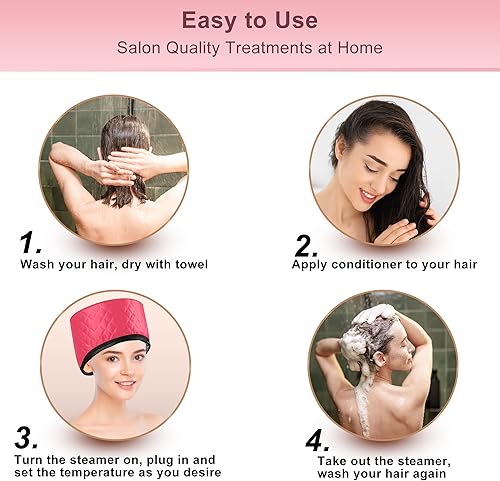 Easy to Use
Salon Quality Treatments at Home

1.
Wash your hair, dry with towel

2.
Apply conditioner to your hair

3.
Turn the steamer on, plug in and set the temperature as you desire

4.
Take out the steamer, wash your hair again