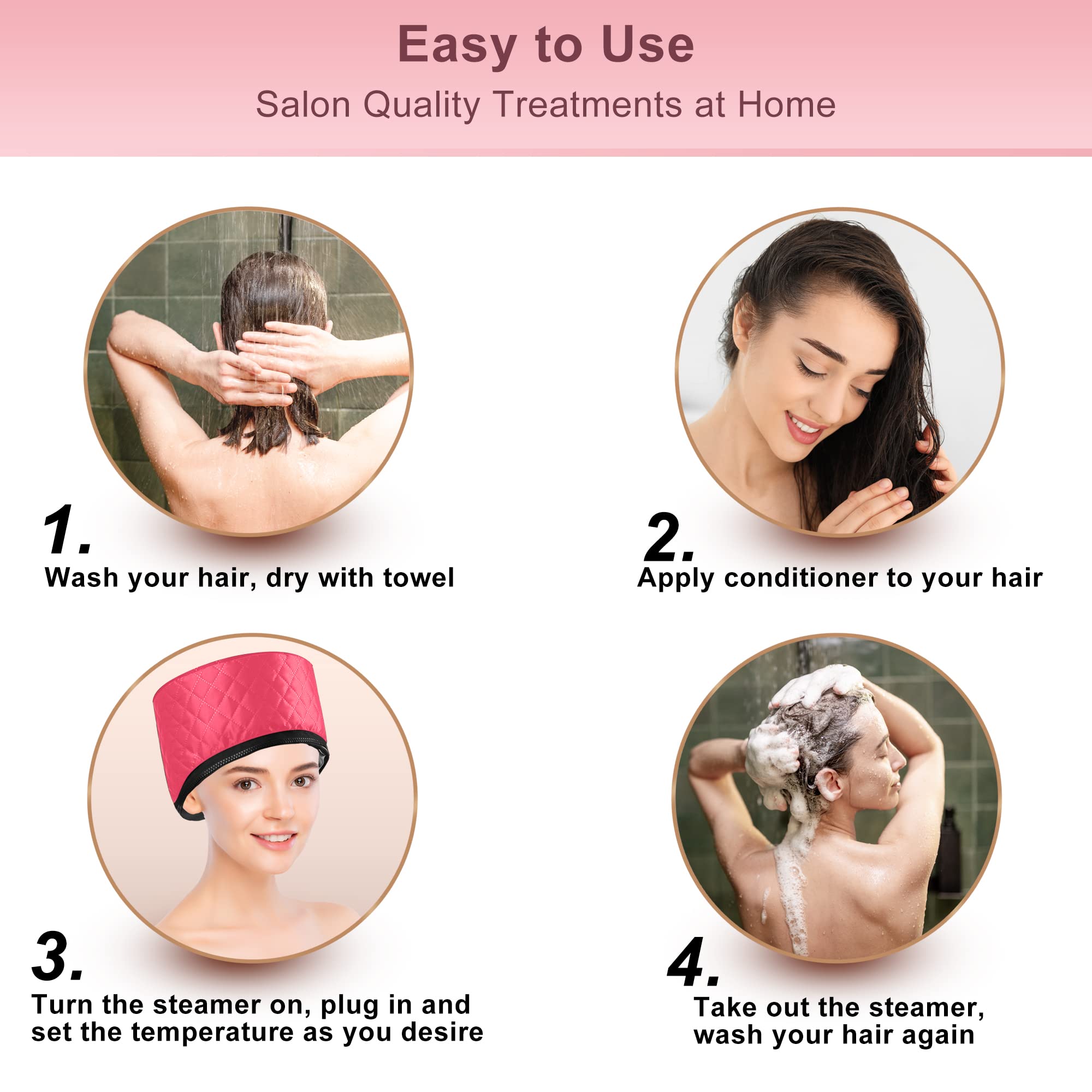 Easy to Use

Salon Quality Treatments at Home

1.
Wash your hair, dry with towel

2.
Apply conditioner to your hair

3.
Turn the steamer on, plug in and set the temperature as you desire

4.
Take out the steamer, wash your hair again