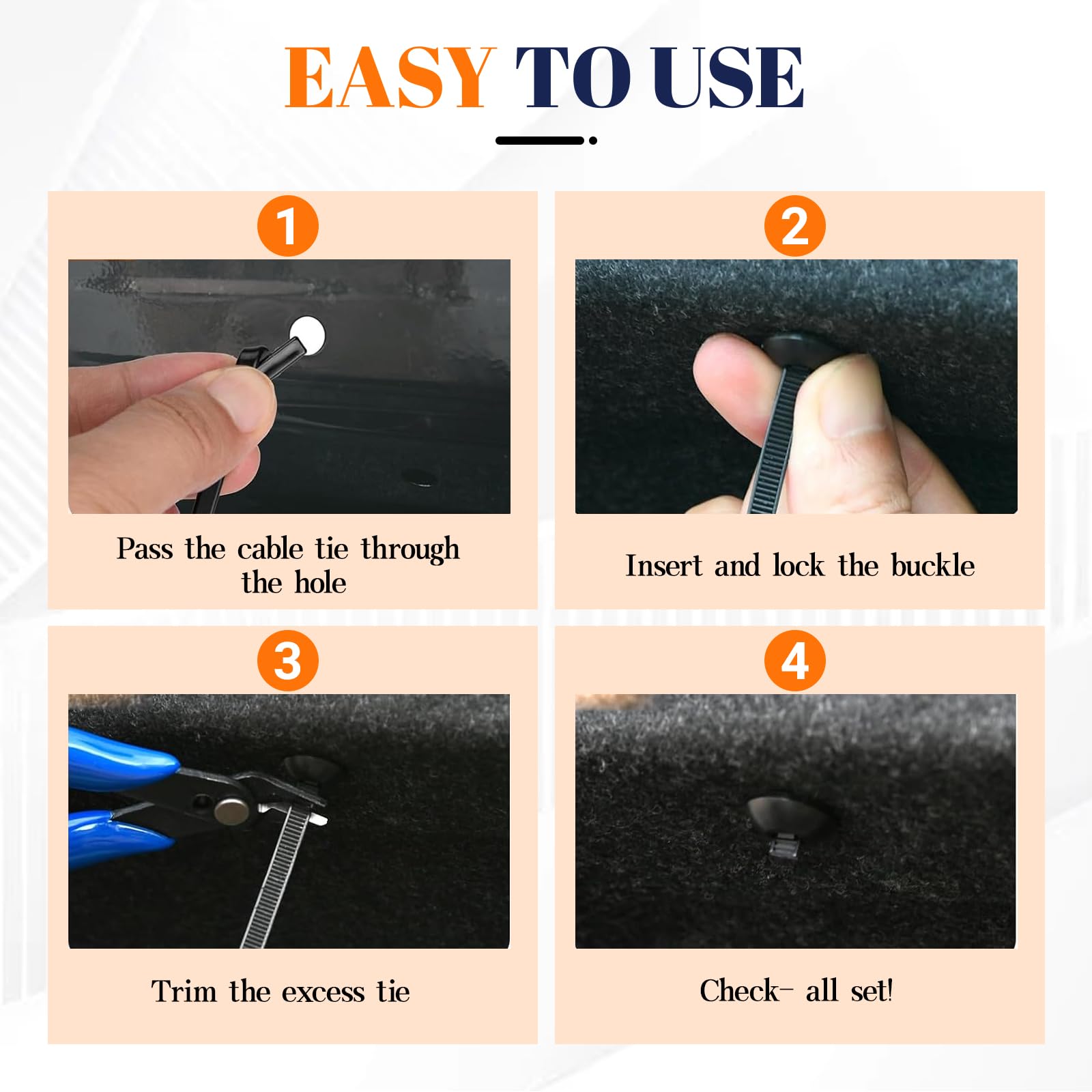 EASY TO USE

1

Pass the cable tie through the hole

2

Insert and lock the buckle

3

Trim the excess tie

4

Check- all set!