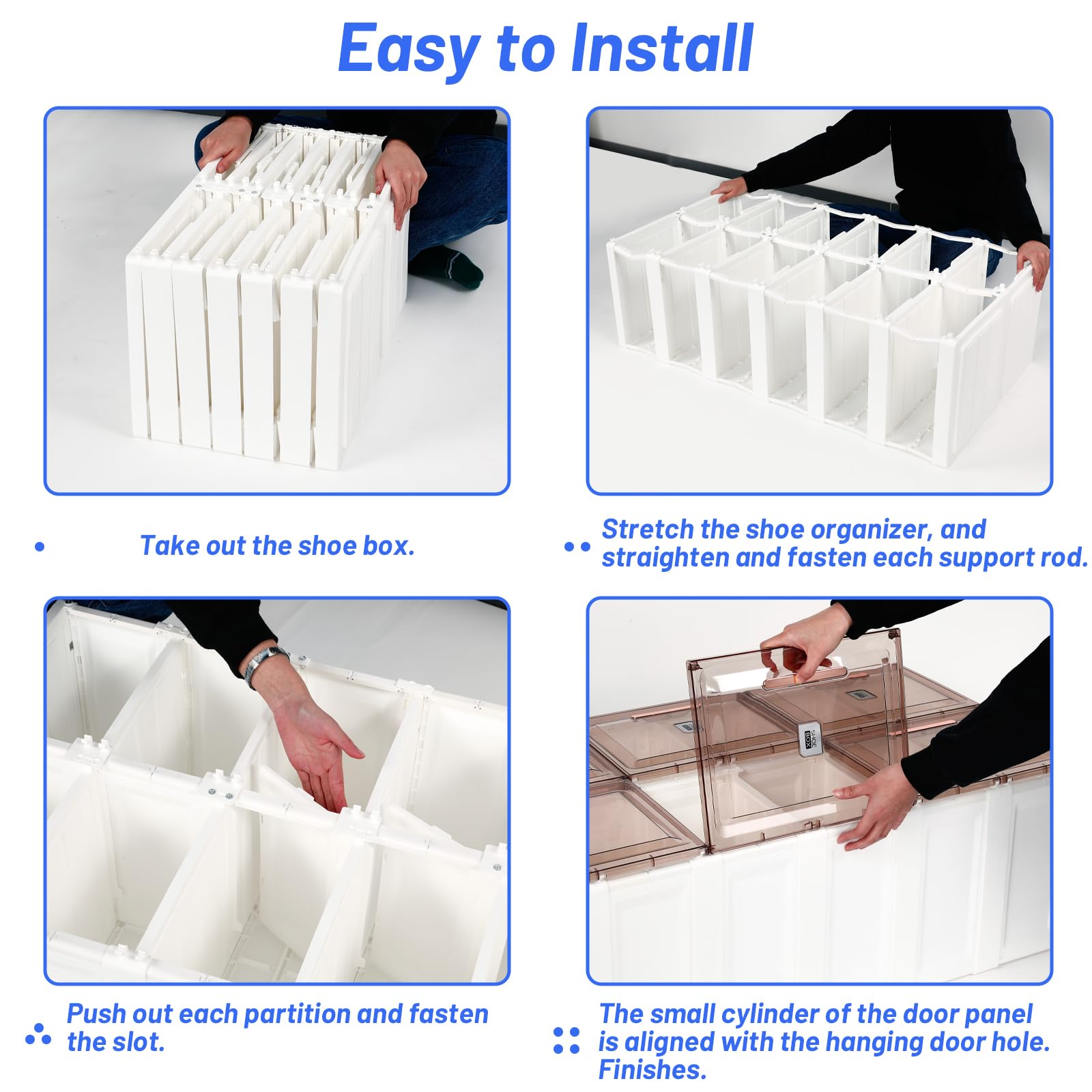 Easy to Install

Take out the shoe box.

Stretch the shoe organizer, and straighten and fasten each support rod.

SHOE BOX

Push out each partition and fasten the slot.

The small cylinder of the door panel is aligned with the hanging door hole. Finishes.