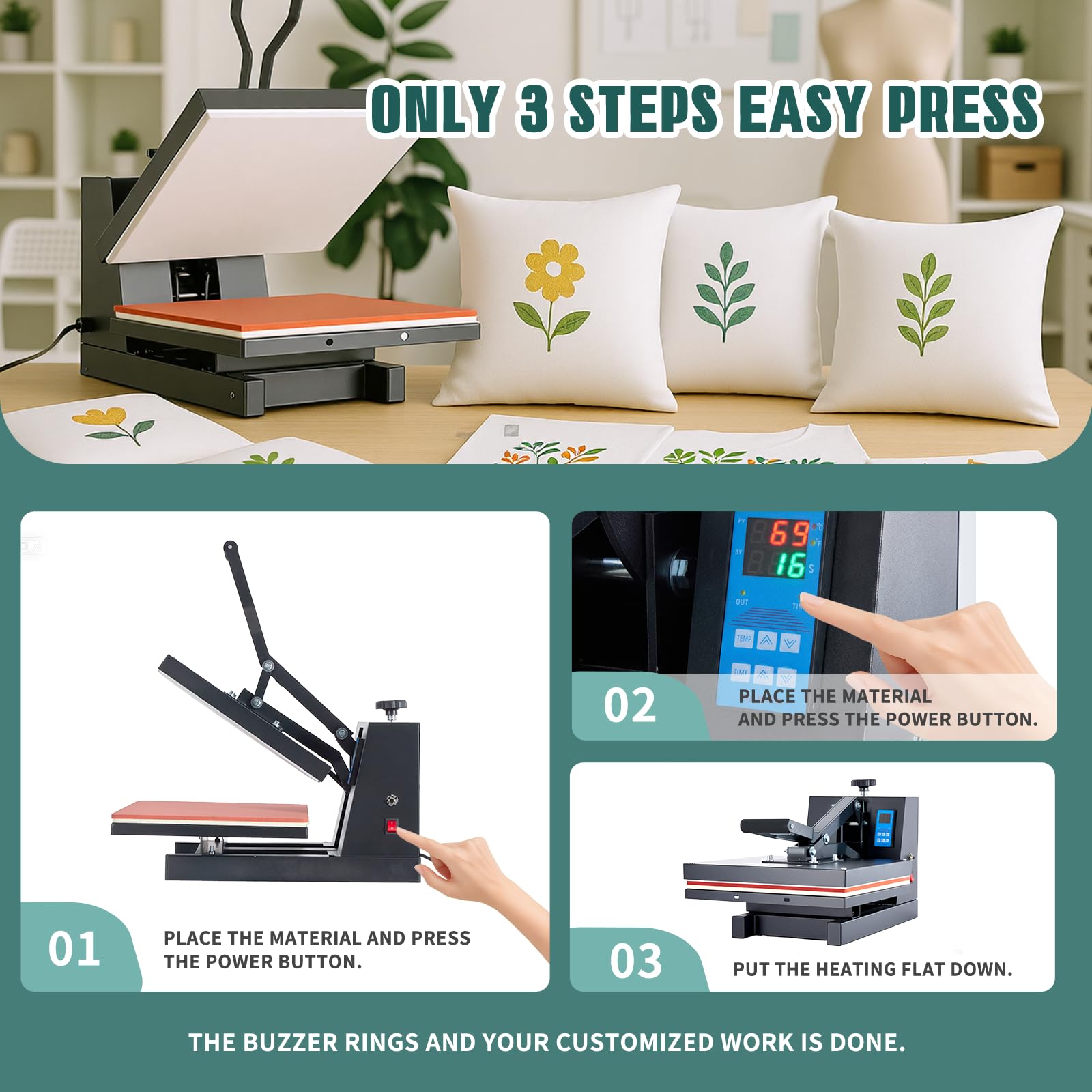 ONLY 3 STEPS EASY PRESS

01
PLACE THE MATERIAL AND PRESS THE POWER BUTTON.

PV
69
SV
16
S
OUT
TEMP
TIME

02
PLACE THE MATERIAL AND PRESS THE POWER BUTTON.

03
PUT THE HEATING FLAT DOWN.

THE BUZZER RINGS AND YOUR CUSTOMIZED WORK IS DONE.