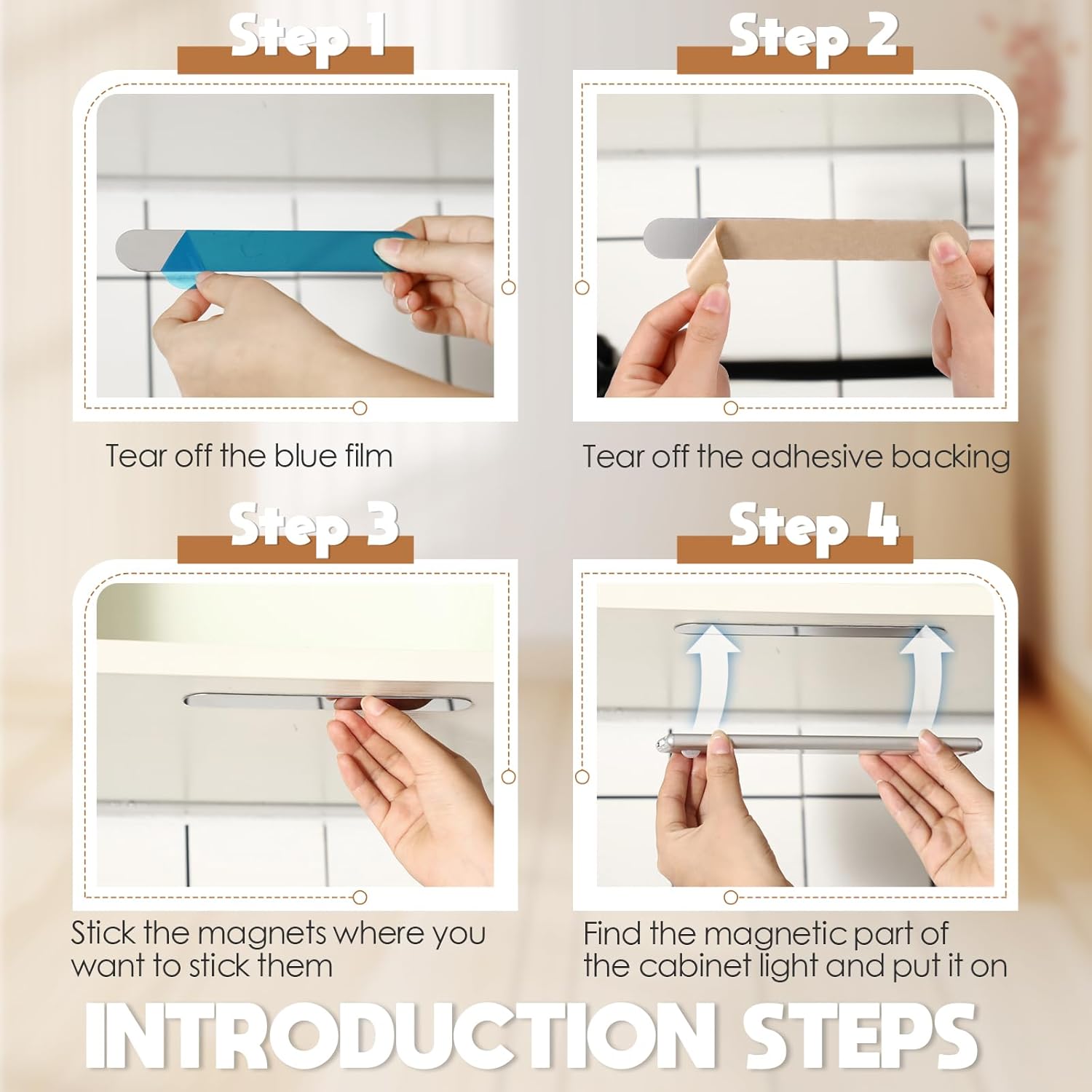 Step 1

Tear off the blue film

Step 2

Tear off the adhesive backing

Step 3

Stick the magnets where you want to stick them

Step 4

Find the magnetic part of the cabinet light and put it on

INTRODUCTION STEPS