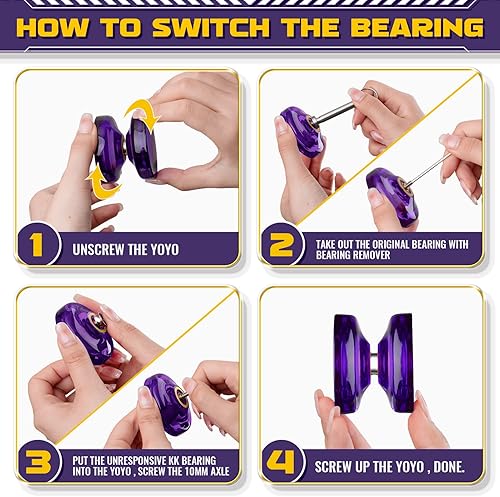 HOW TO SWITCH THE BEARING

1
UNSCREW THE YOYO

2
TAKE OUT THE ORIGINAL BEARING WITH BEARING REMOVER

3
PUT THE UNRESPONSIVE KK BEARING INTO THE YOYO , SCREW THE 10MM AXLE

4
SCREW UP THE YOYO , DONE.