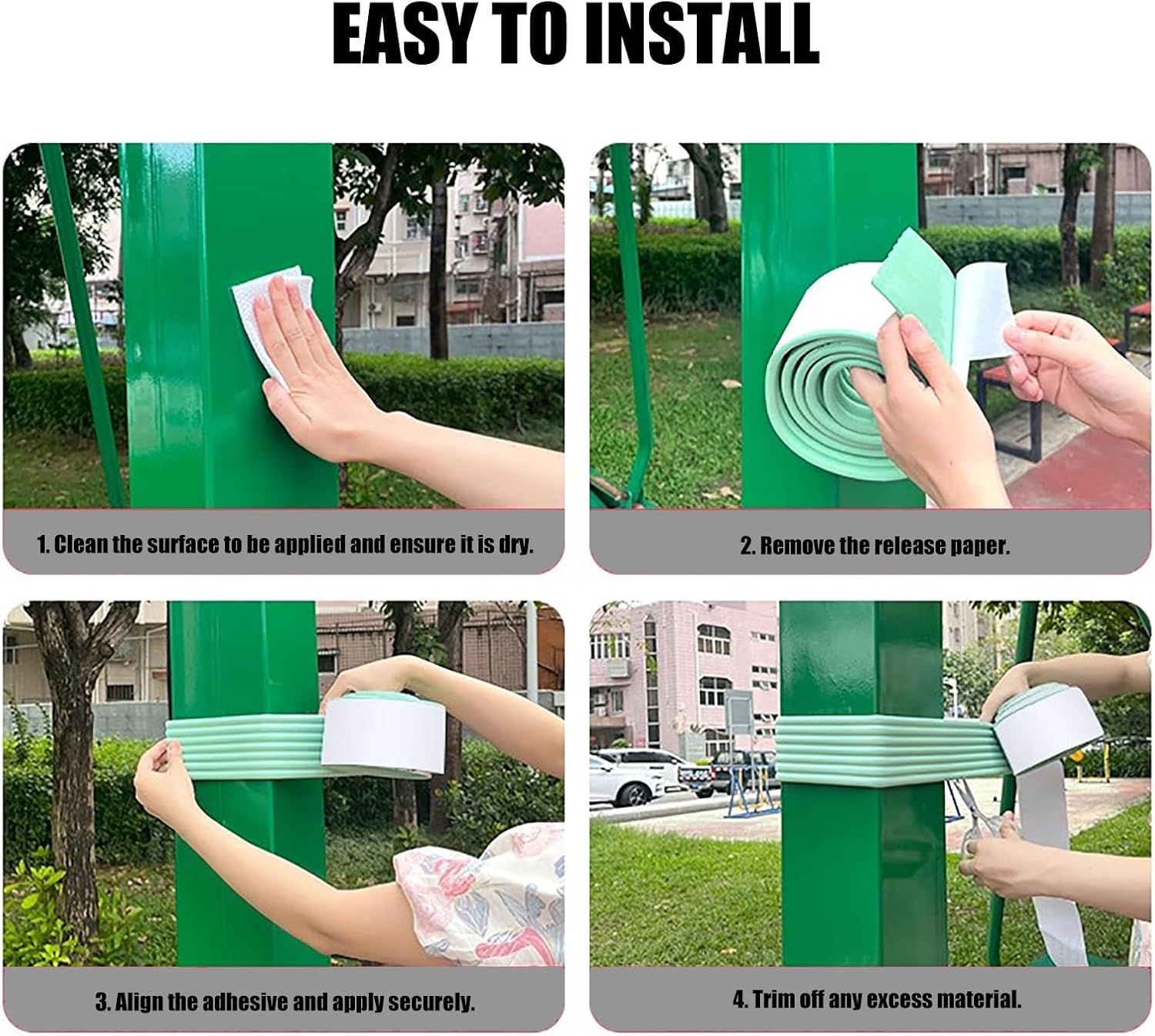 EASY TO INSTALL

1. Clean the surface to be applied and ensure it is dry.

2. Remove the release paper.

3. Align the adhesive and apply securely.

4. Trim off any excess material.