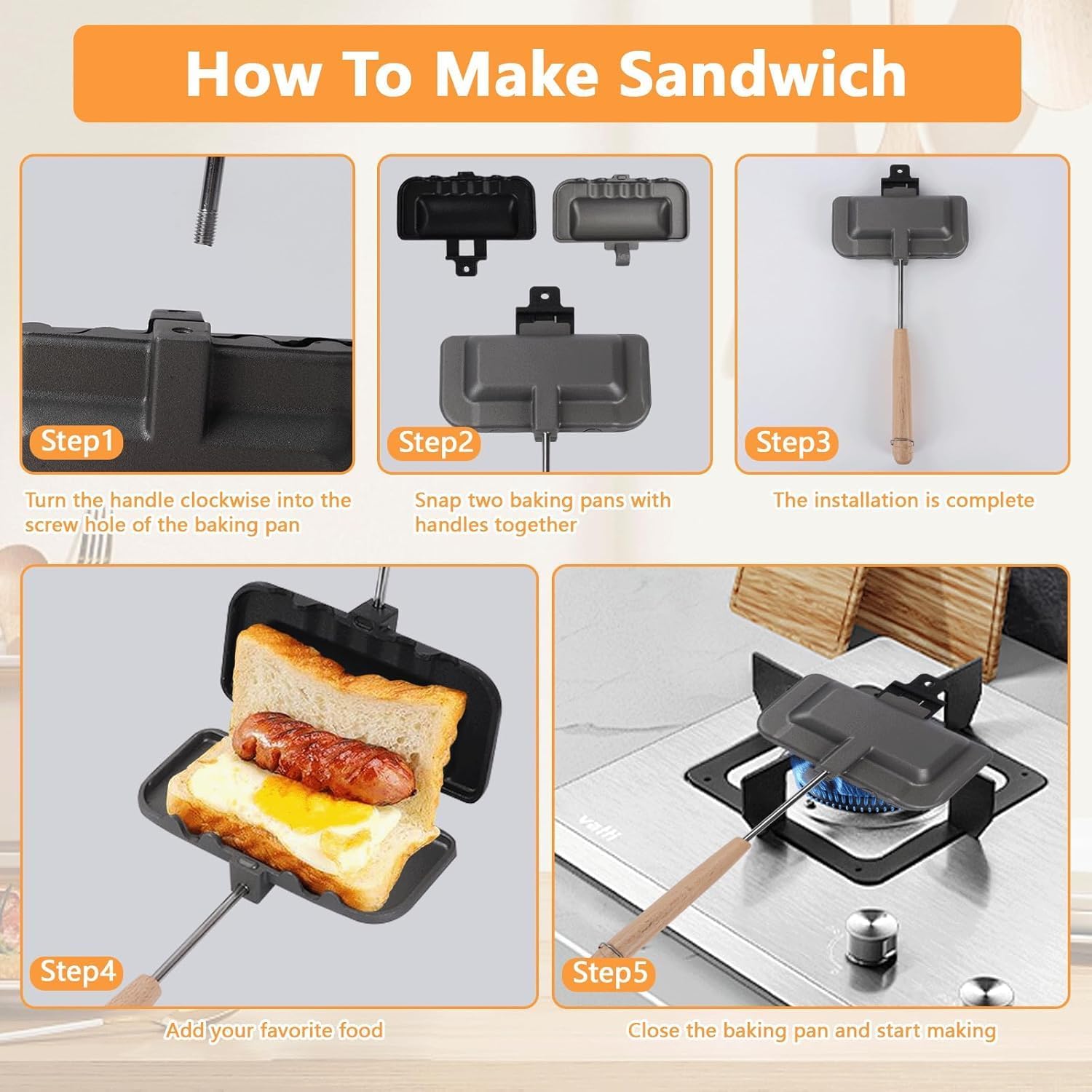 How To Make Sandwich

Step1

Turn the handle clockwise into the screw hole of the baking pan

Step2

Snap two baking pans with handles together

Step3

The installation is complete

Step4

Add your favorite food

vatti

Step5

Close the baking pan and start making