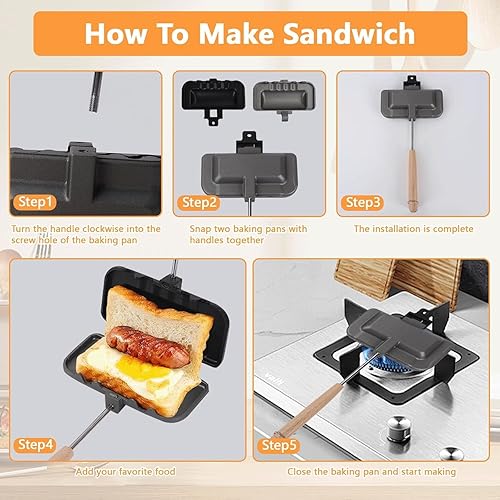 How To Make Sandwich

Step1

Turn the handle clockwise into the screw hole of the baking pan

Step2

Snap two baking pans with handles together

Step3

The installation is complete

Step4

Add your favorite food

Step5

Close the baking pan and start making