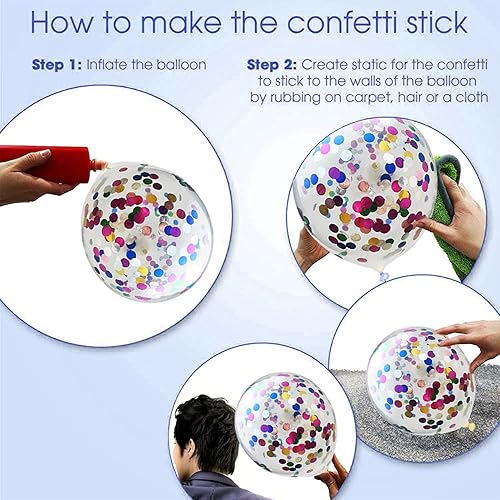 How to make the confetti stick

Step 1: Inflate the balloon

Step 2: Create static for the confetti to stick to the walls of the balloon by rubbing on carpet, hair or a cloth