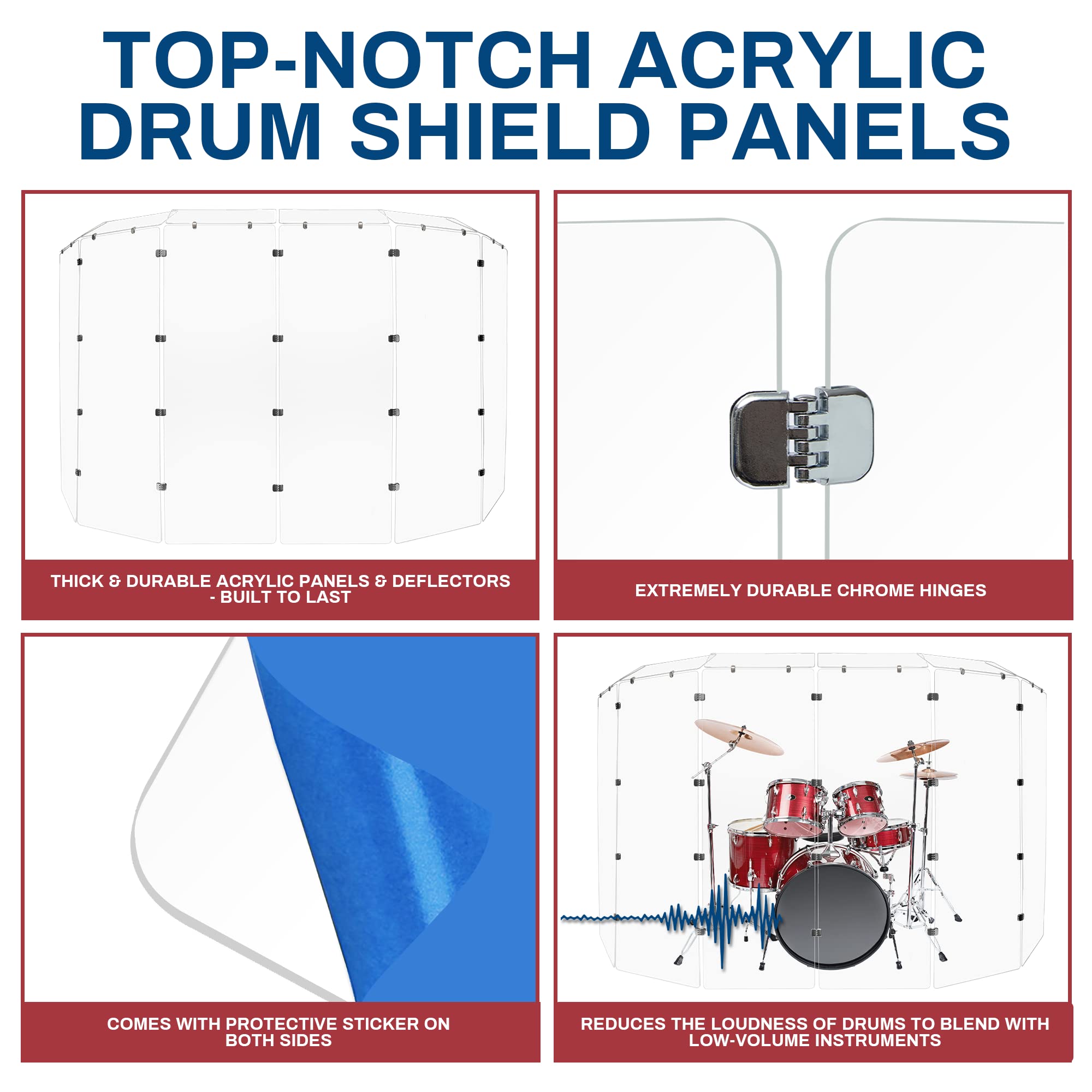 TOP-NOTCH ACRYLIC DRUM SHIELD PANELS

THICK & DURABLE ACRYLIC PANELS & DEFLECTORS - BUILT TO LAST

EXTREMELY DURABLE CHROME HINGES

COMES WITH PROTECTIVE STICKER ON BOTH SIDES

REDUCES THE LOUDNESS OF DRUMS TO BLEND WITH LOW-VOLUME INSTRUMENTS