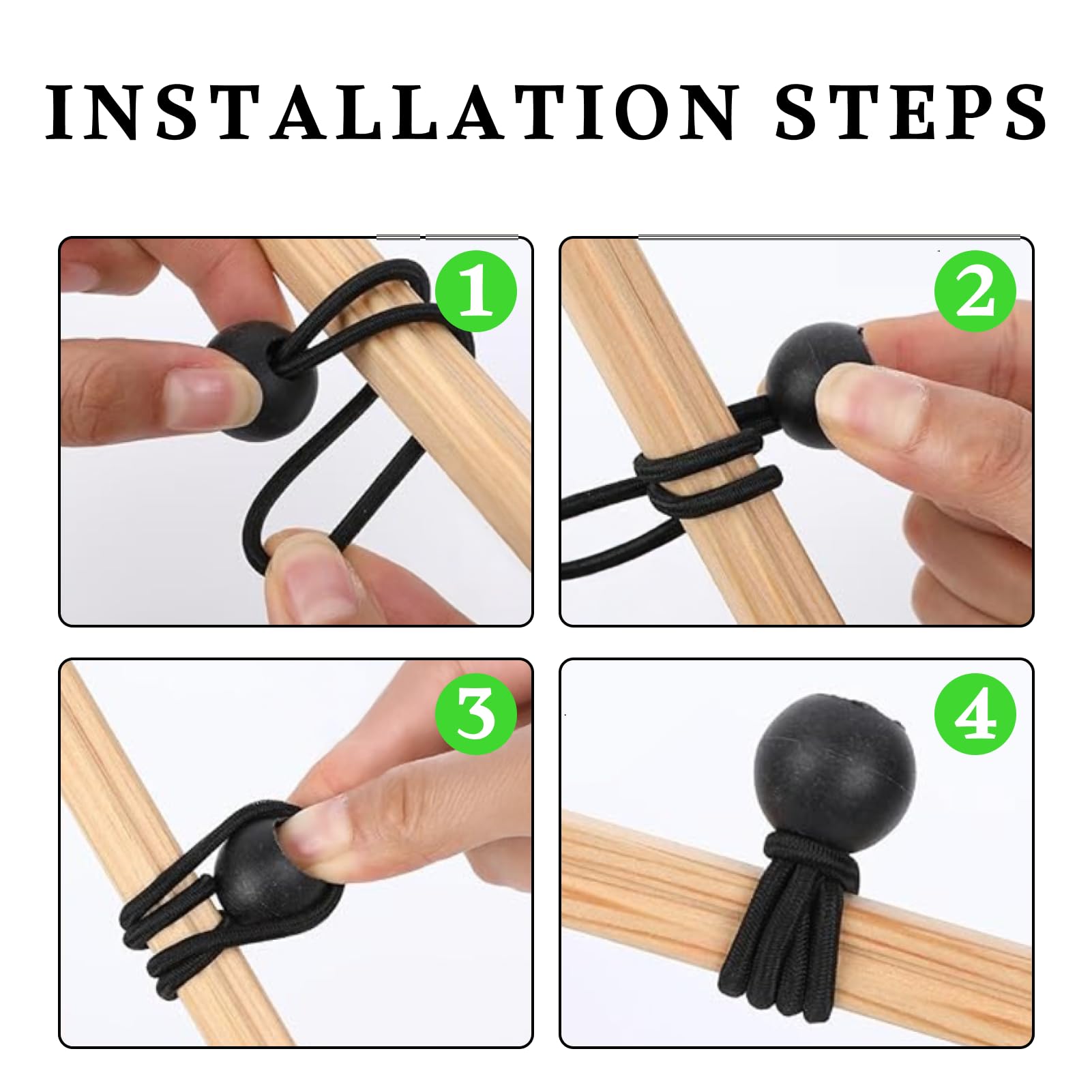 INSTALLATION STEPS

1

2

3

4