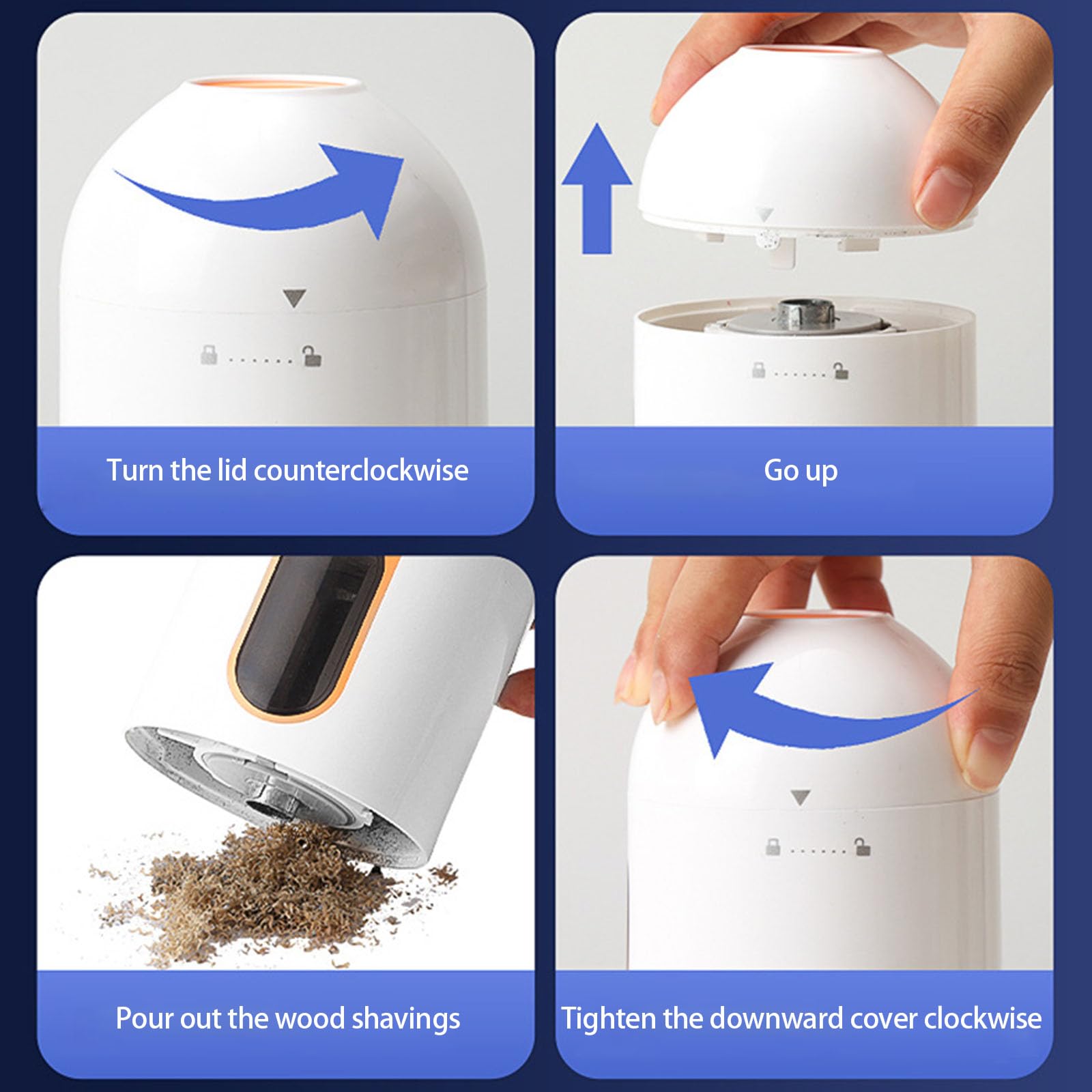 Turn the lid counterclockwise

Go up

Pour out the wood shavings

Tighten the downward cover clockwise