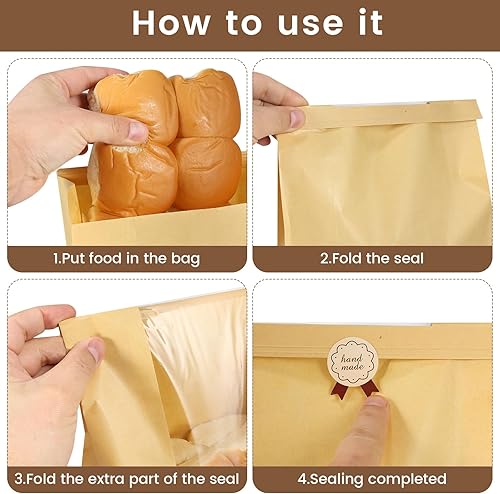 How to use it

1.Put food in the bag

2.Fold the seal

3.Fold the extra part of the seal

hand made

4.Sealing completed