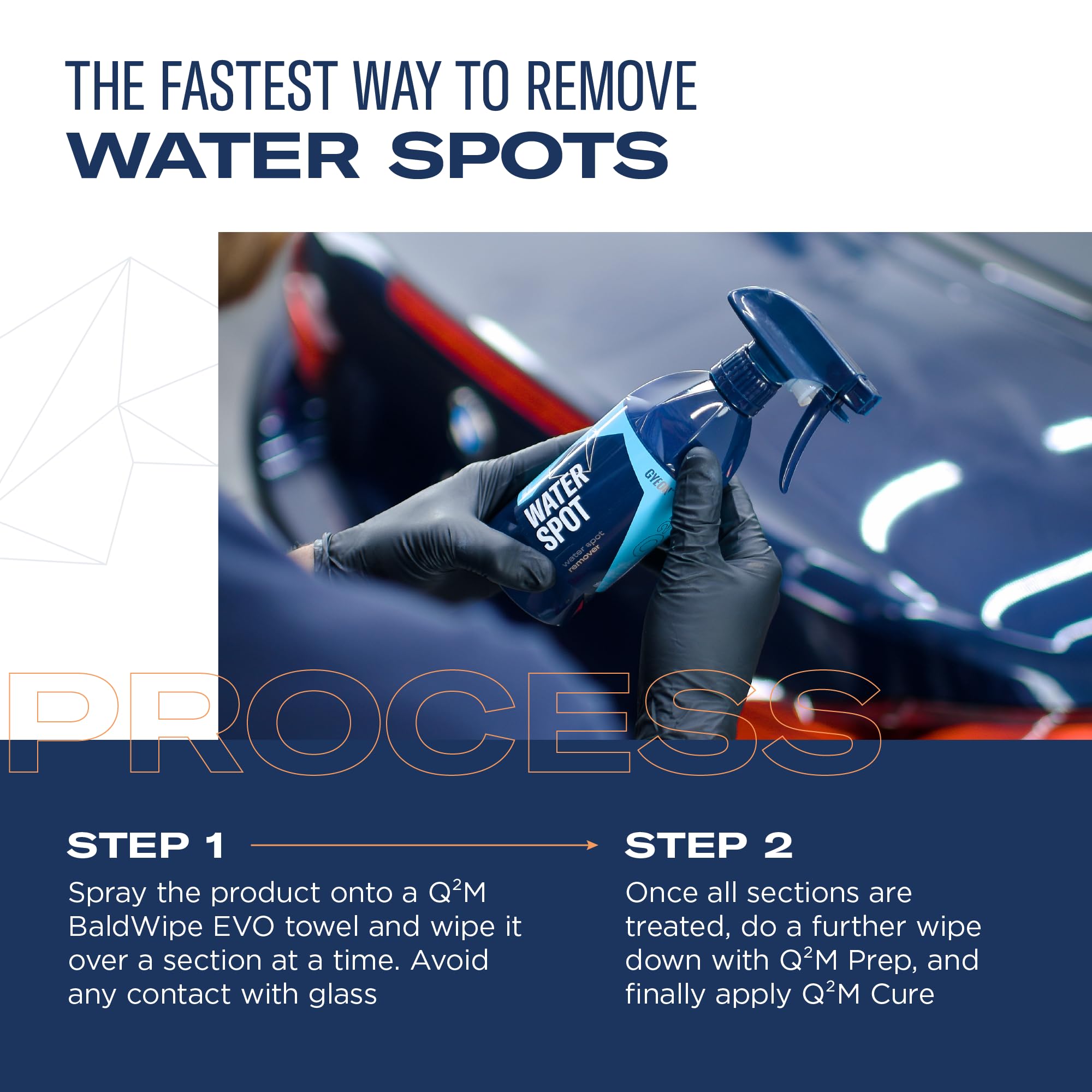 THE FASTEST WAY TO REMOVE
WATER SPOTS

GYEON

WATER SPOT

water spot remover

PROCESS

STEP 1

Spray the product onto a Q²M BaldWipe EVO towel and wipe it over a section at a time. Avoid any contact with glass

STEP 2

Once all sections are treated, do a further wipe down with Q²M Prep, and finally apply Q²M Cure