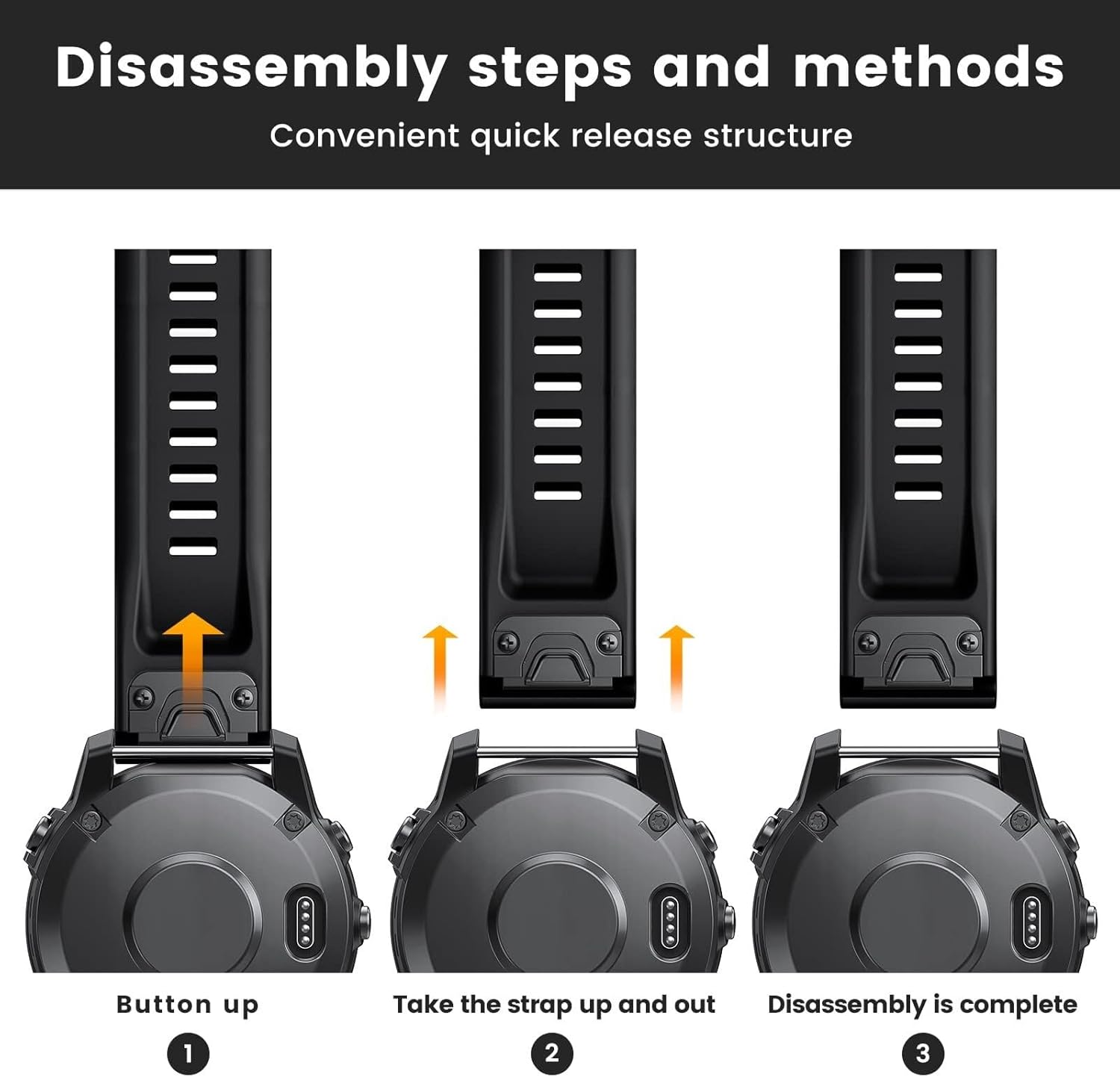 Disassembly steps and methods

Convenient quick release structure

Button up
1

Take the strap up and out
2

Disassembly is complete
3