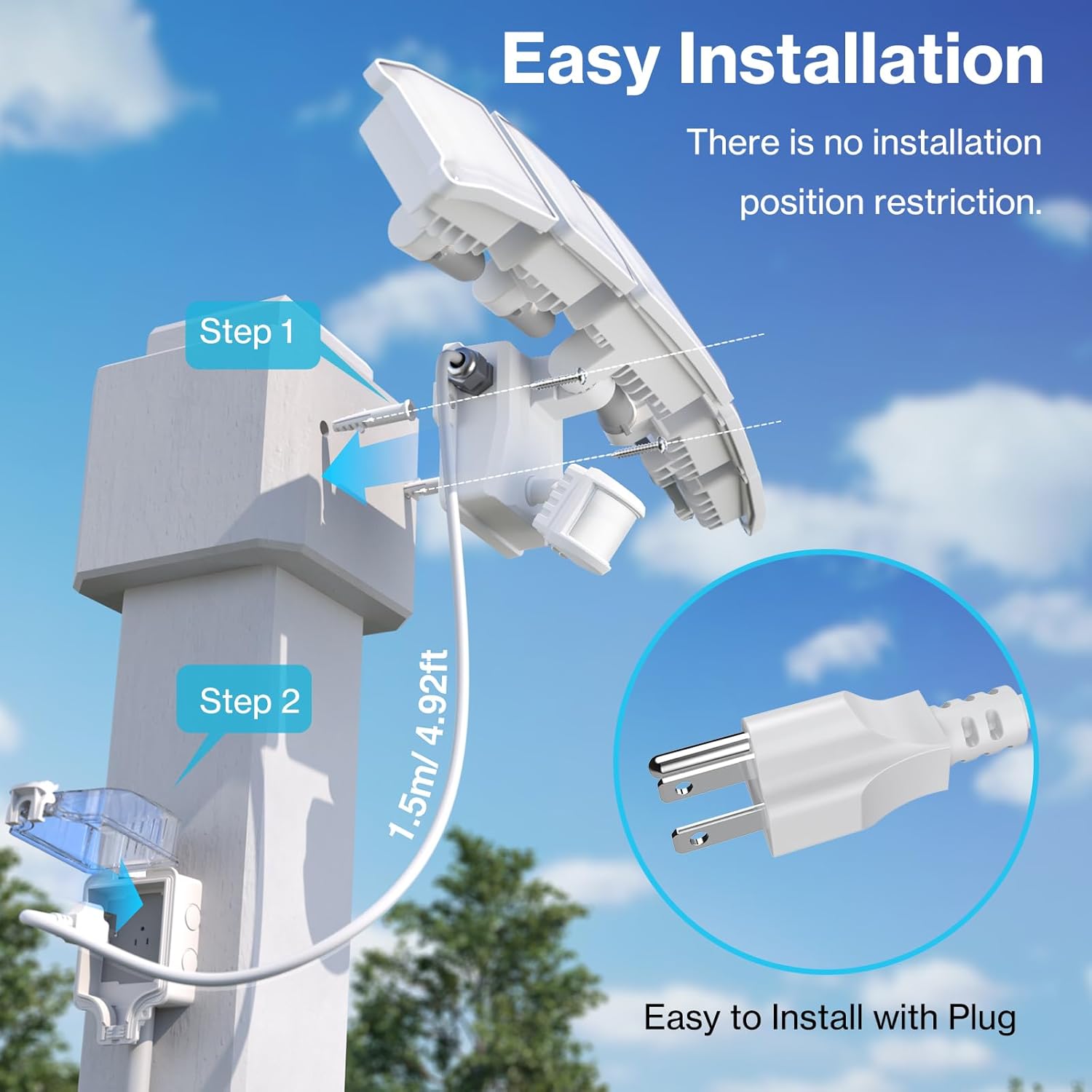 Easy Installation

There is no installation position restriction.

Step 1

Step 2

1.5m/ 4.92ft

Easy to Install with Plug