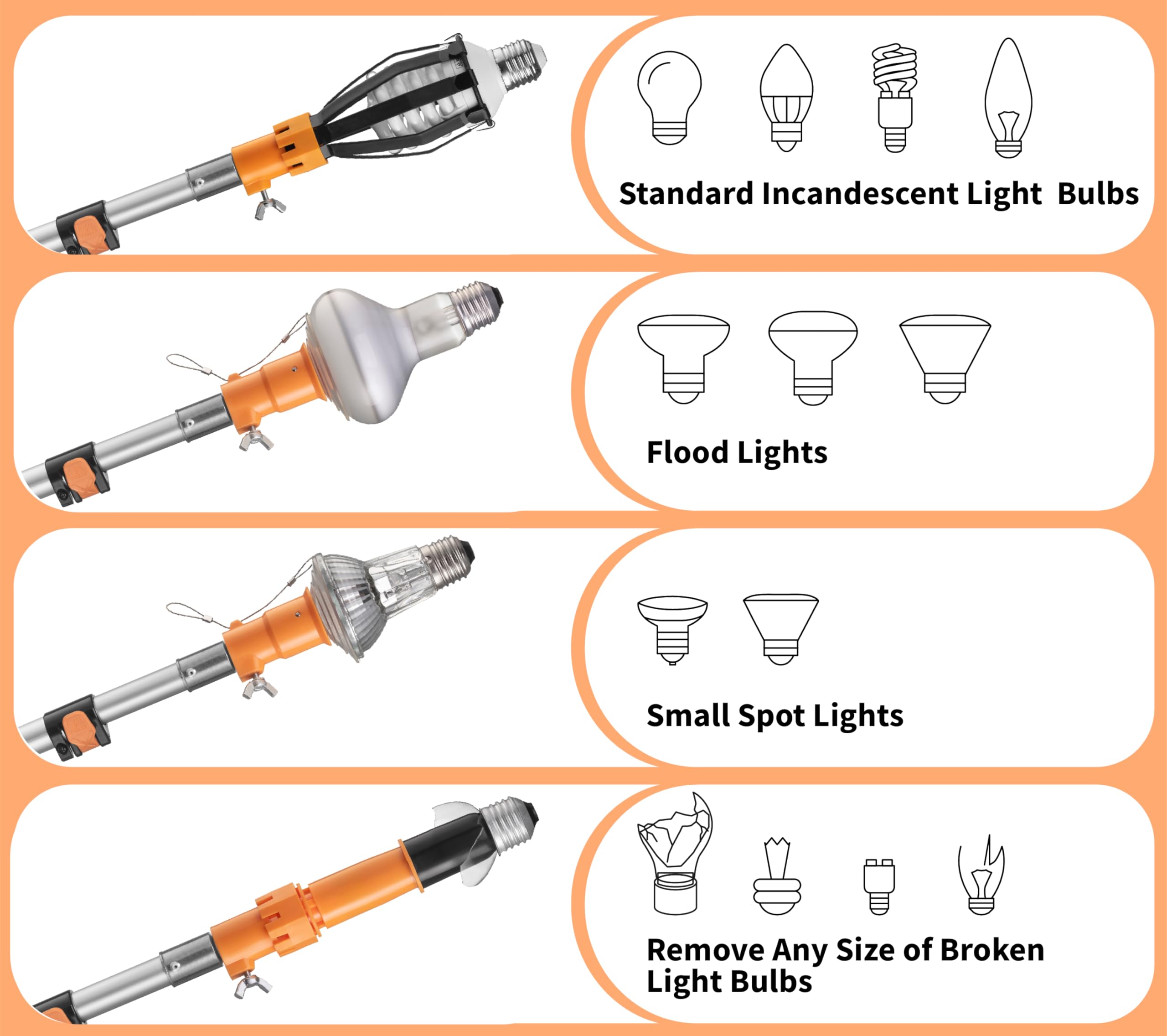 Standard Incandescent Light Bulbs

Flood Lights

Small Spot Lights

Remove Any Size of Broken Light Bulbs