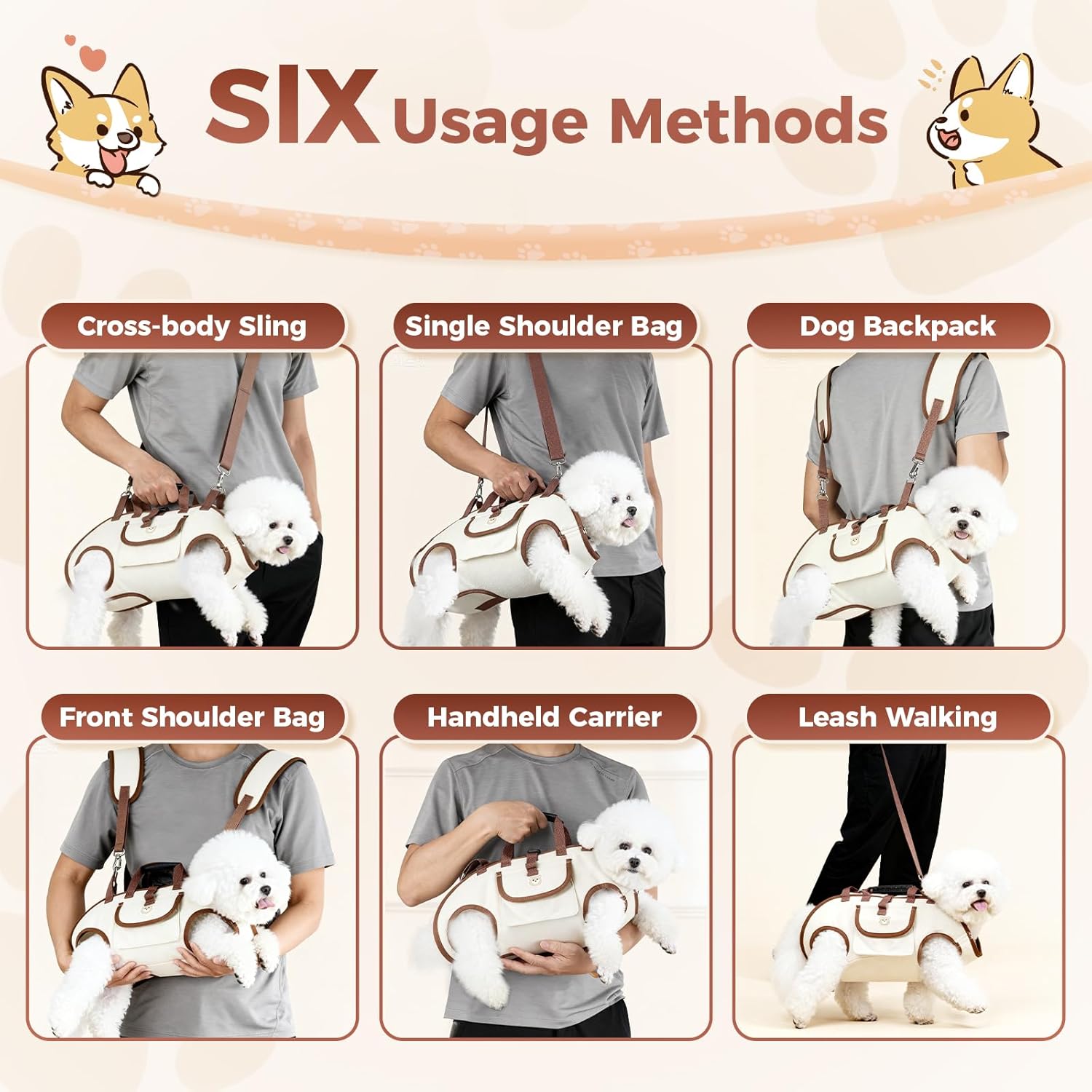 SIX Usage Methods

Cross-body Sling

Single Shoulder Bag

Dog Backpack

Front Shoulder Bag

Handheld Carrier

Leash Walking