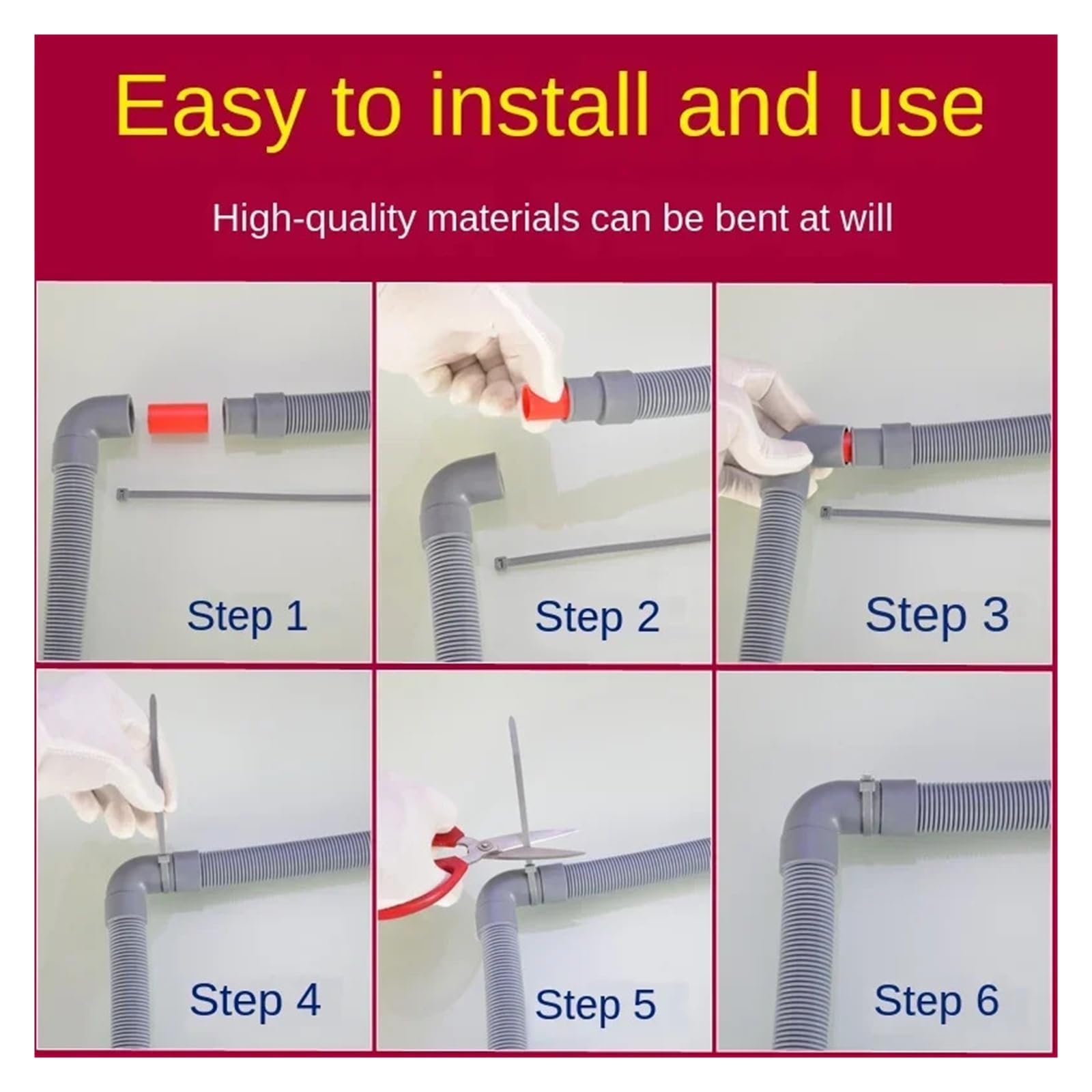 Easy to install and use

High-quality materials can be bent at will

Step 1

Step 2

Step 3

Step 4

Step 5

Step 6