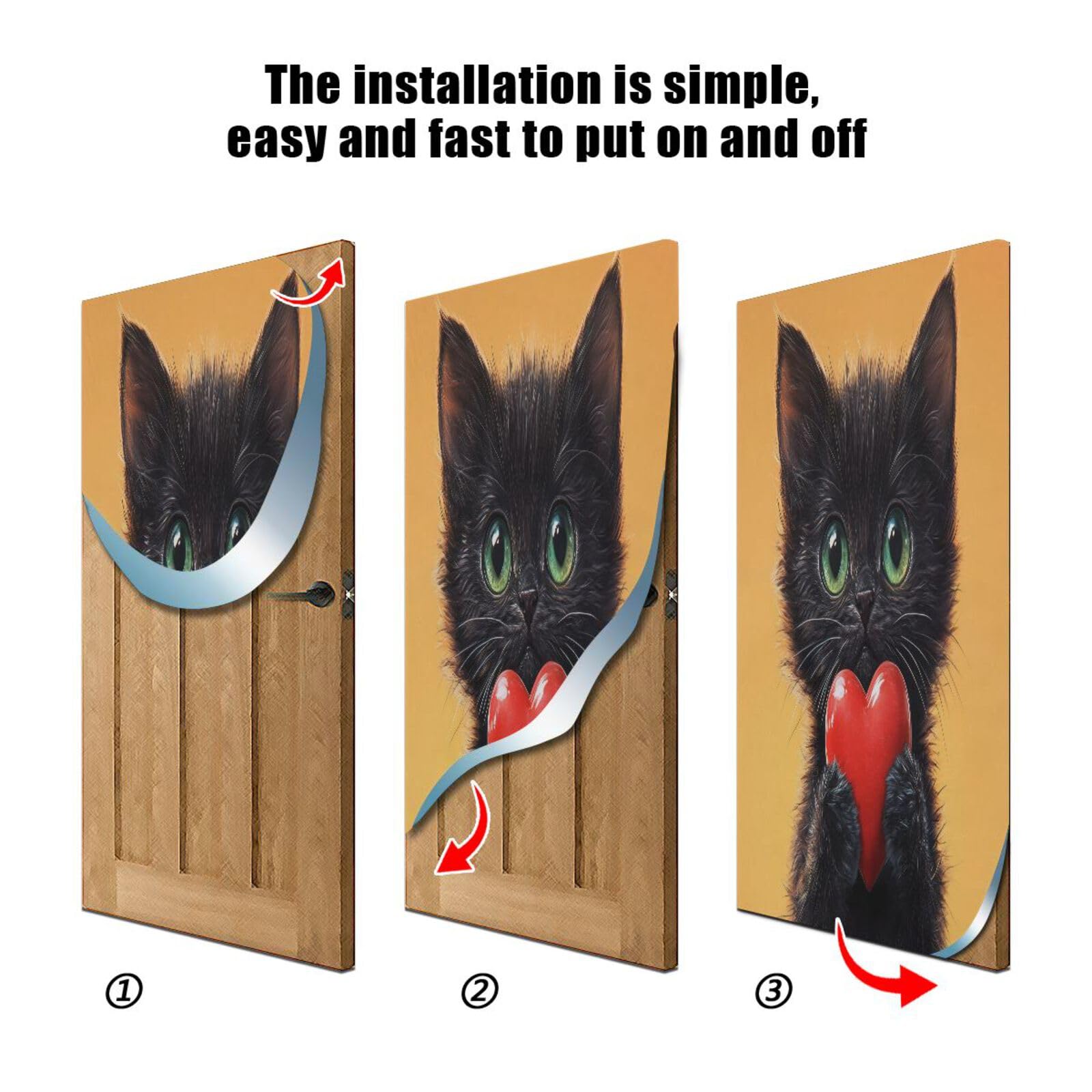 The installation is simple, easy and fast to put on and off

①

②

③