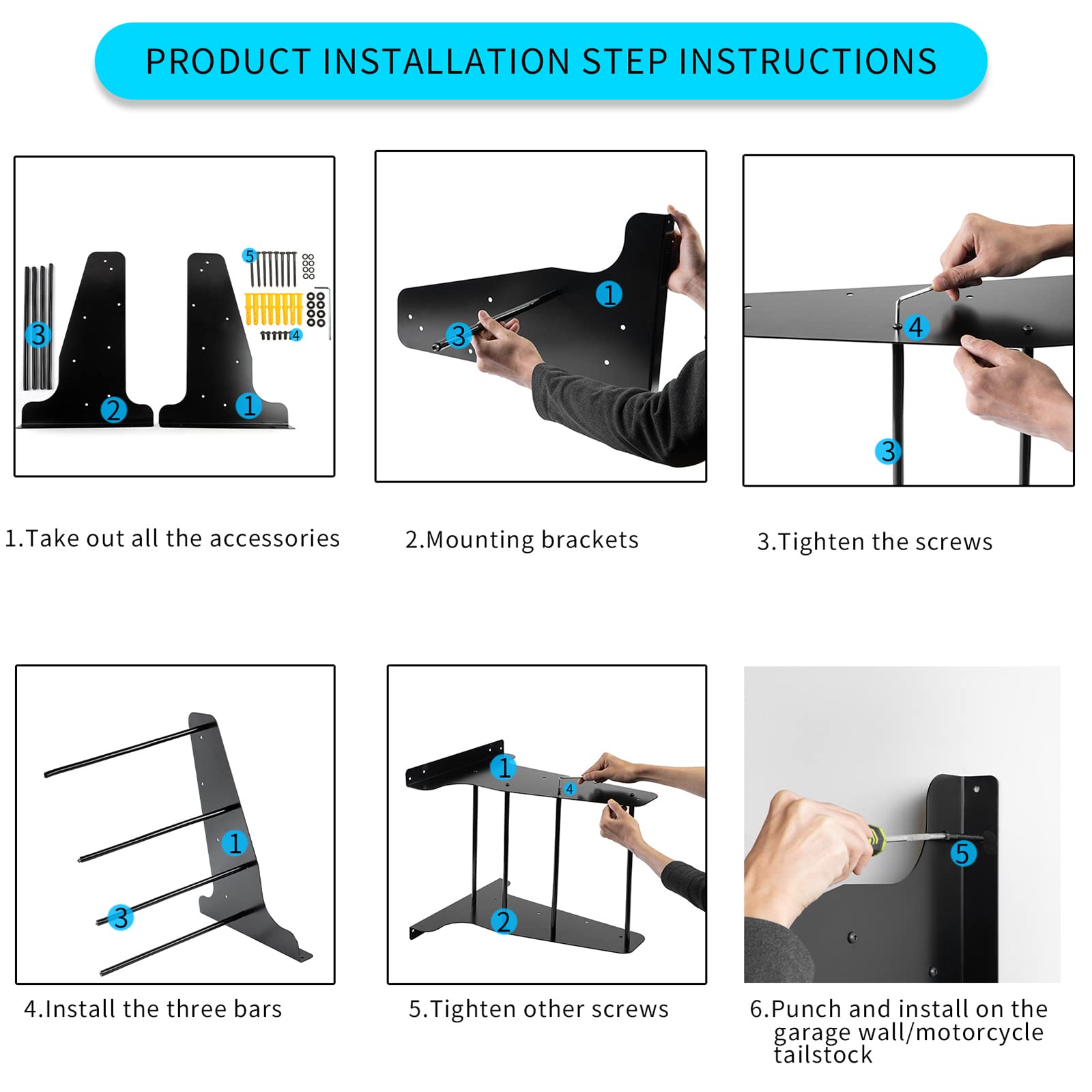 PRODUCT INSTALLATION STEP INSTRUCTIONS

3
2
1
5
4

1
3

4
3

1.Take out all the accessories

2.Mounting brackets

3.Tighten the screws

1
3

1
4
2

5

4.Install the three bars

5.Tighten other screws

6.Punch and install on the garage wall/motorcycle tailstock