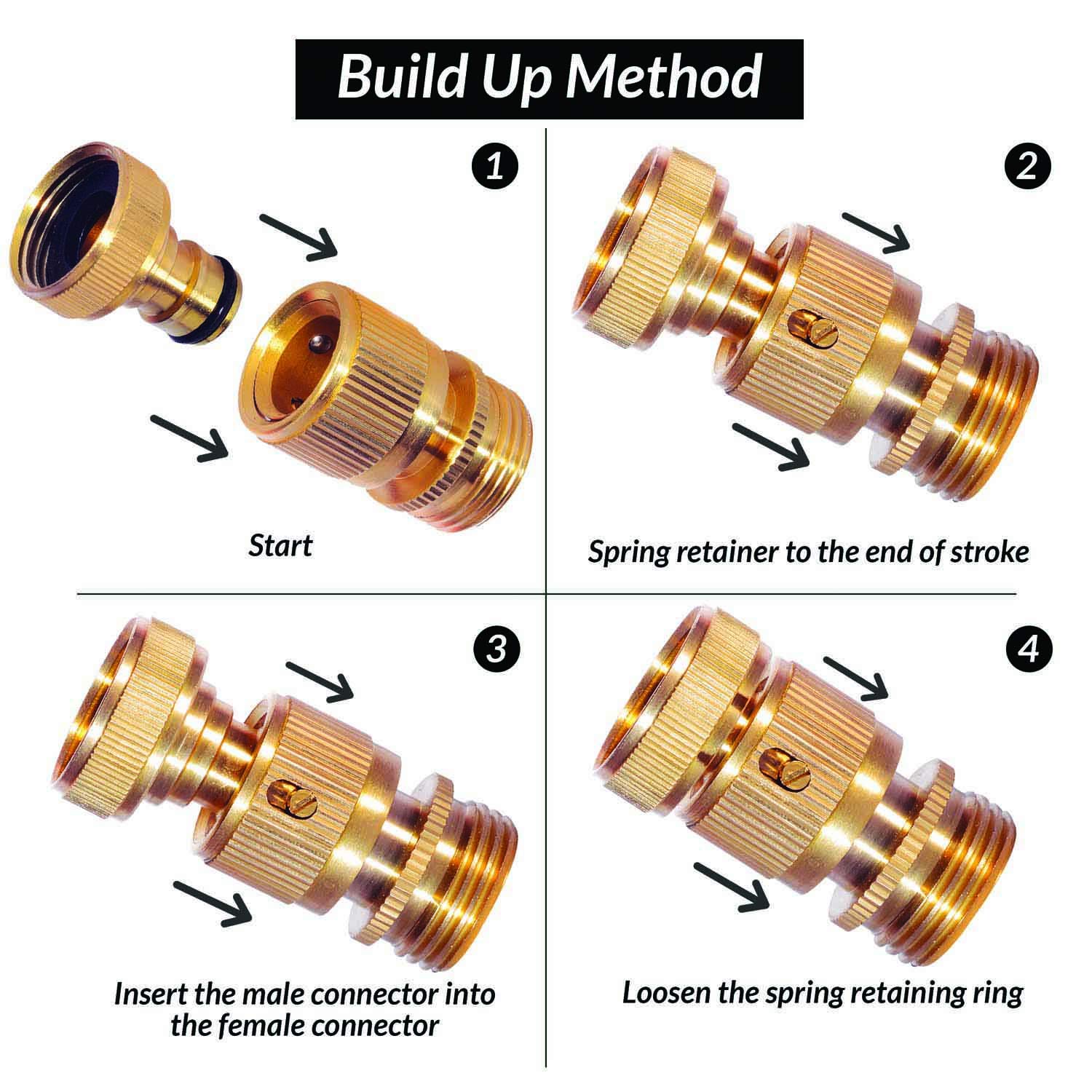 Build Up Method

1

Start

2

Spring retainer to the end of stroke

3

Insert the male connector into the female connector

4

Loosen the spring retaining ring