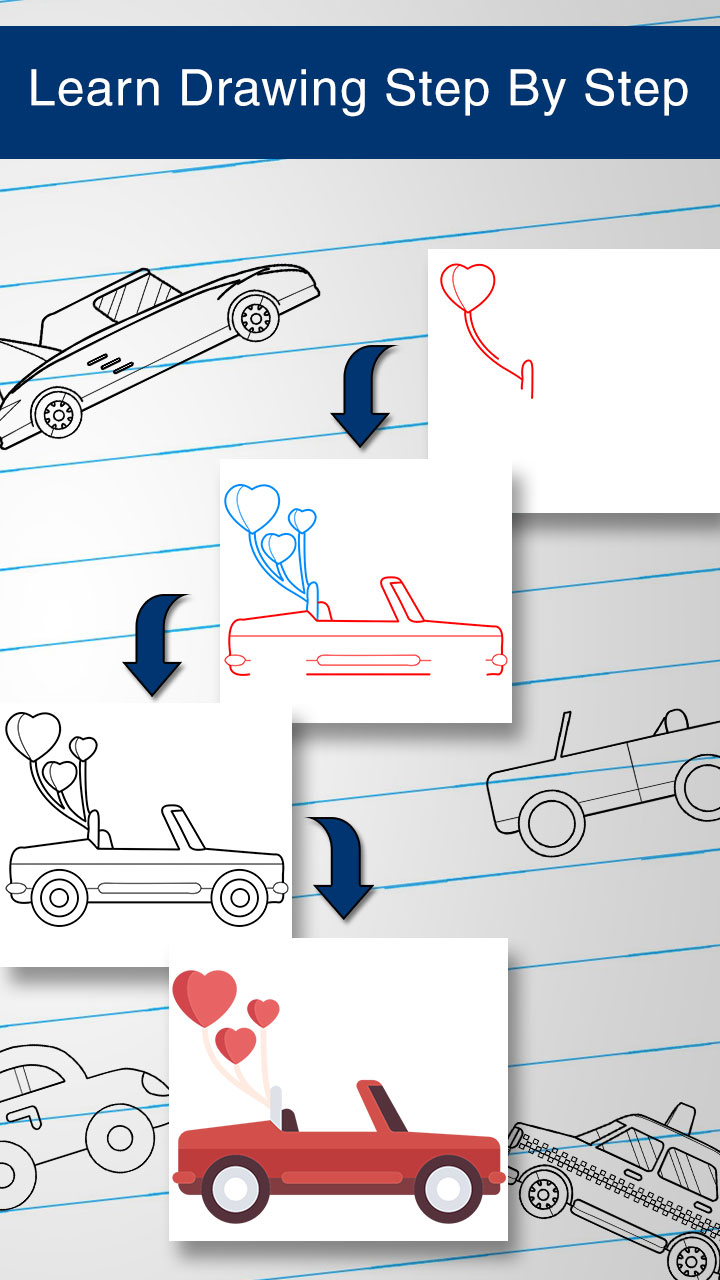 Learn Drawing Step By Step