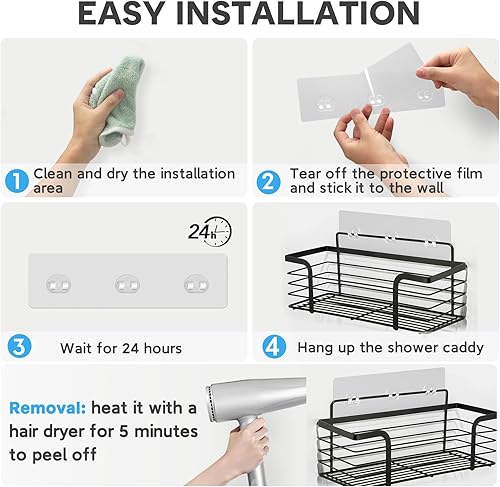 EASY INSTALLATION

1 Clean and dry the installation area

2 Tear off the protective film and stick it to the wall

24h

3 Wait for 24 hours

4 Hang up the shower caddy

Removal: heat it with a hair dryer for 5 minutes to peel off