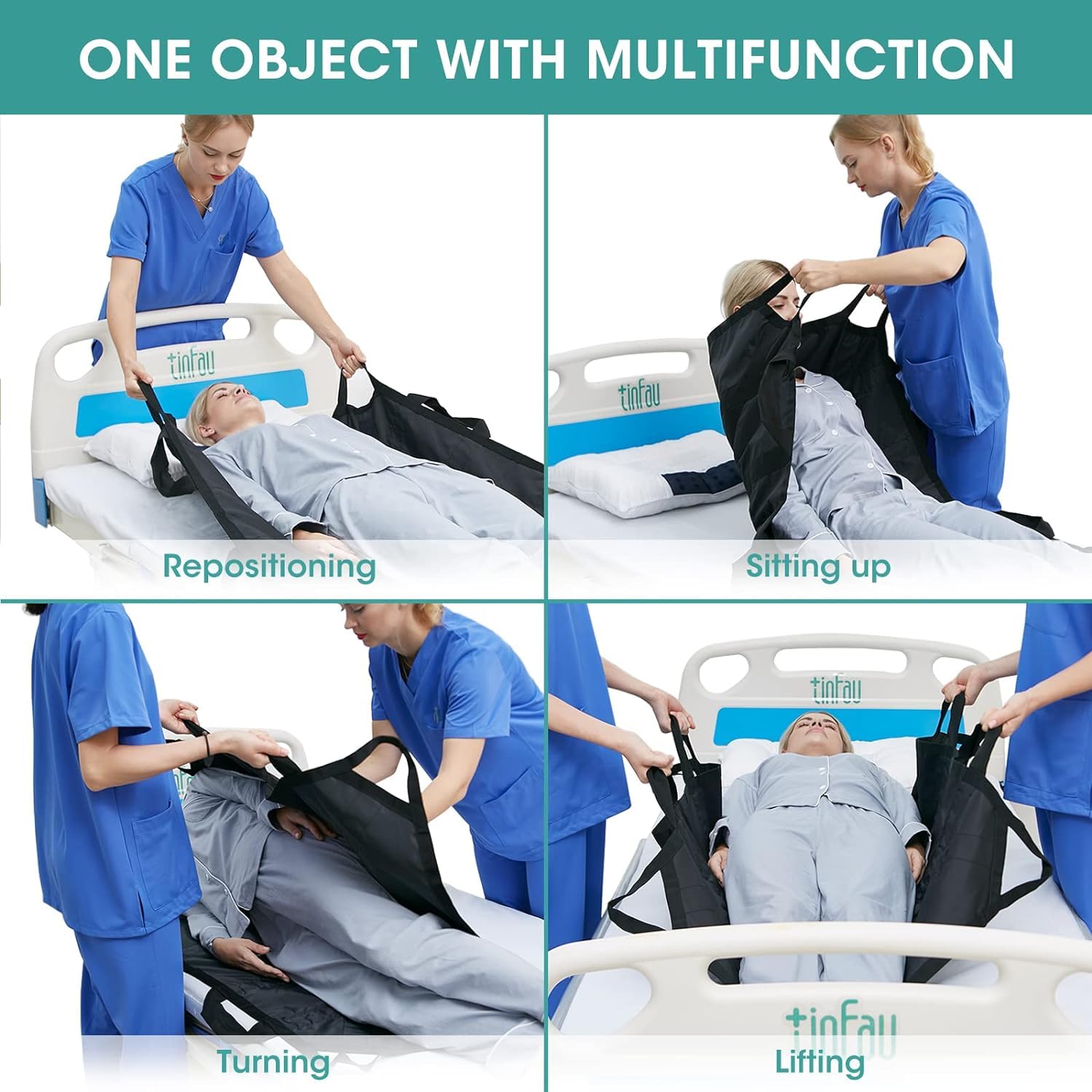 ONE OBJECT WITH MULTIFUNCTION

tinfau

Repositioning

tinfau

Sitting up

Turning

tinfau

tinfau

Lifting