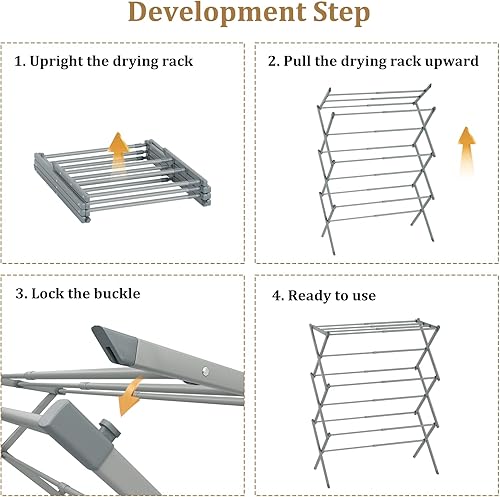 Development Step

1. Upright the drying rack

2. Pull the drying rack upward

3. Lock the buckle

4. Ready to use