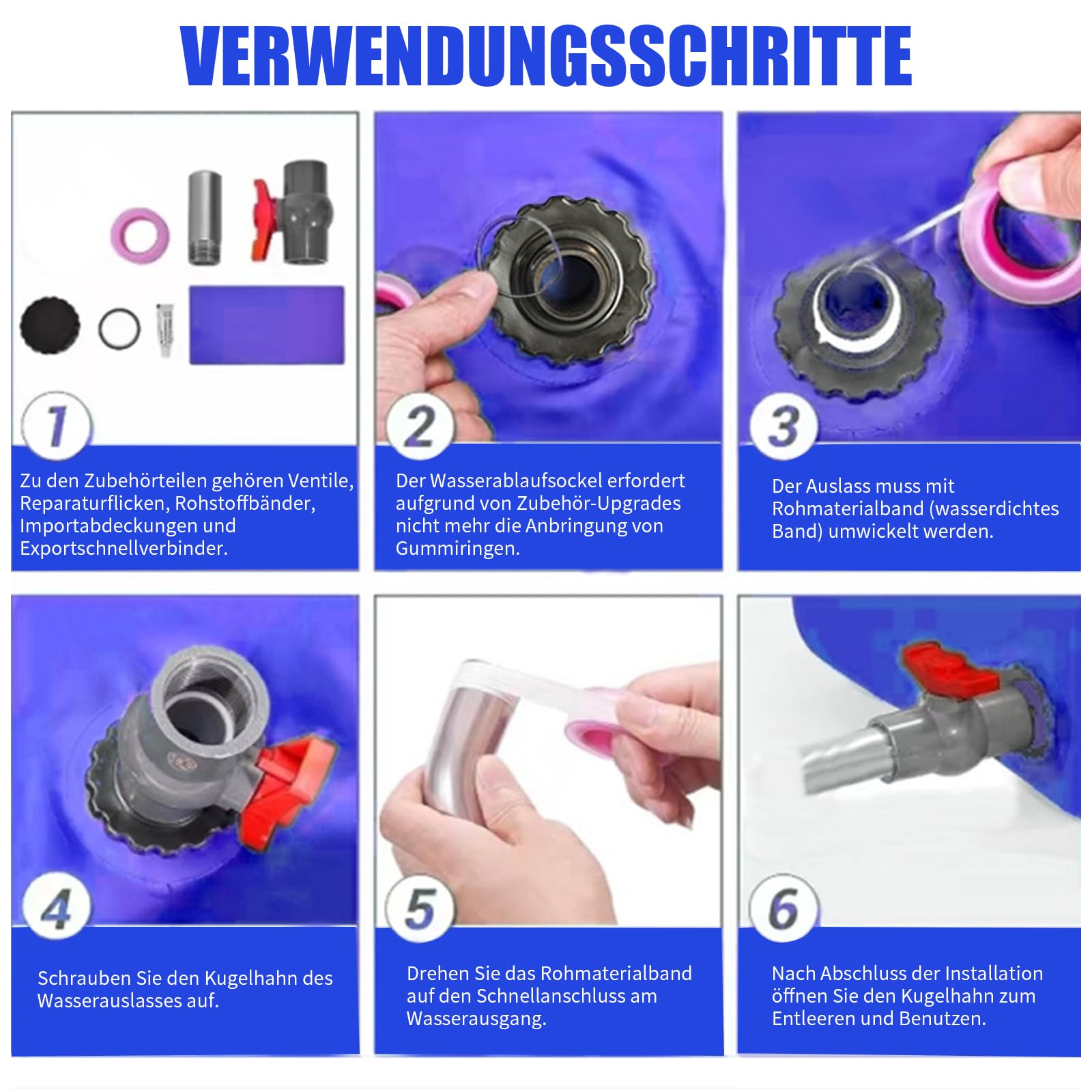 VERWENDUNGSSCHRITTE

1

Zu den Zubehörteilen gehören Ventile, Reparaturflicken, Rohstoffbänder, Importabdeckungen und Exportschnellverbinder.

2

Der Wasserablaufsockel erfordert aufgrund von Zubehör-Upgrades nicht mehr die Anbringung von Gummiringen.

3

Der Auslass muss mit Rohmaterialband (wasserdichtes Band) umwickelt werden.

4

Schrauben Sie den Kugelhahn des Wasserauslasses auf.

5

Drehen Sie das Rohmaterialband auf den Schnellanschluss am Wasserausgang.

6

Nach Abschluss der Installation öffnen Sie den Kugelhahn zum Entleeren und Benutzen.