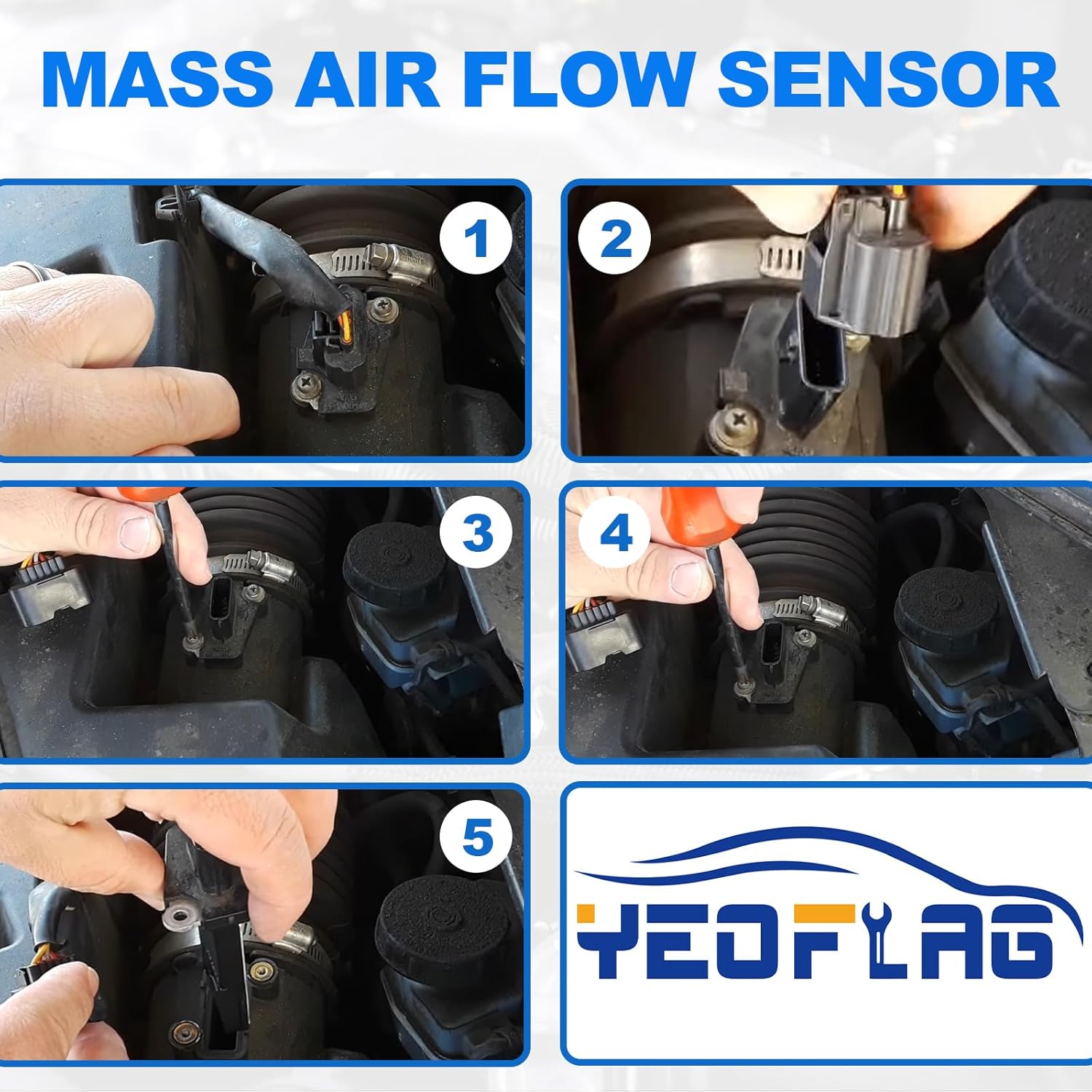 MASS AIR FLOW SENSOR

1

2

3

4

5

YEOFLAG