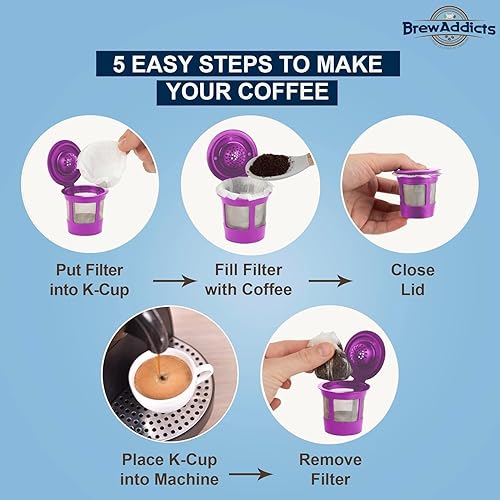 BrewAddicts

5 EASY STEPS TO MAKE YOUR COFFEE

Put Filter into K-Cup

Fill Filter with Coffee

Close Lid

Place K-Cup into Machine

Remove Filter