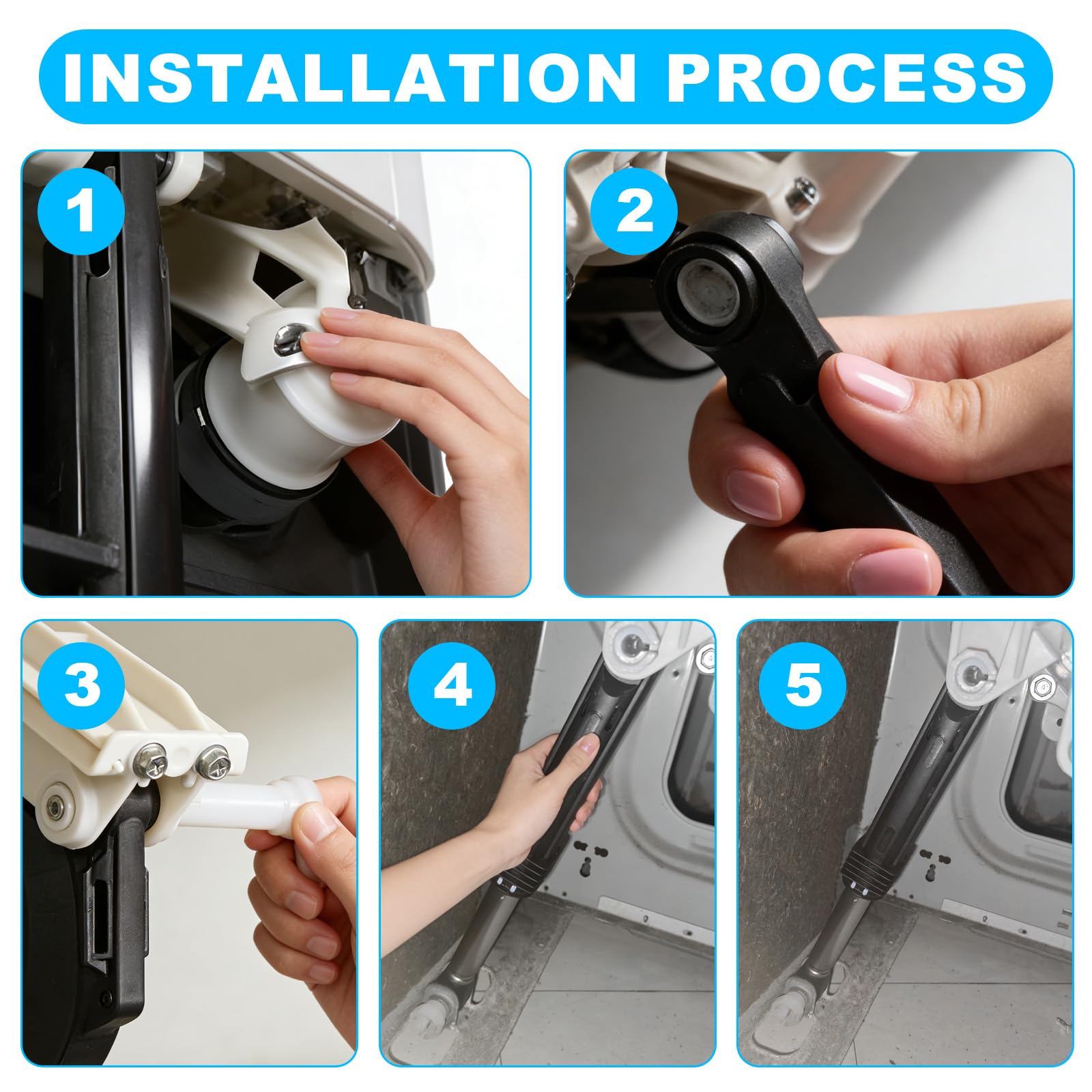 INSTALLATION PROCESS

1

2

3

4

5