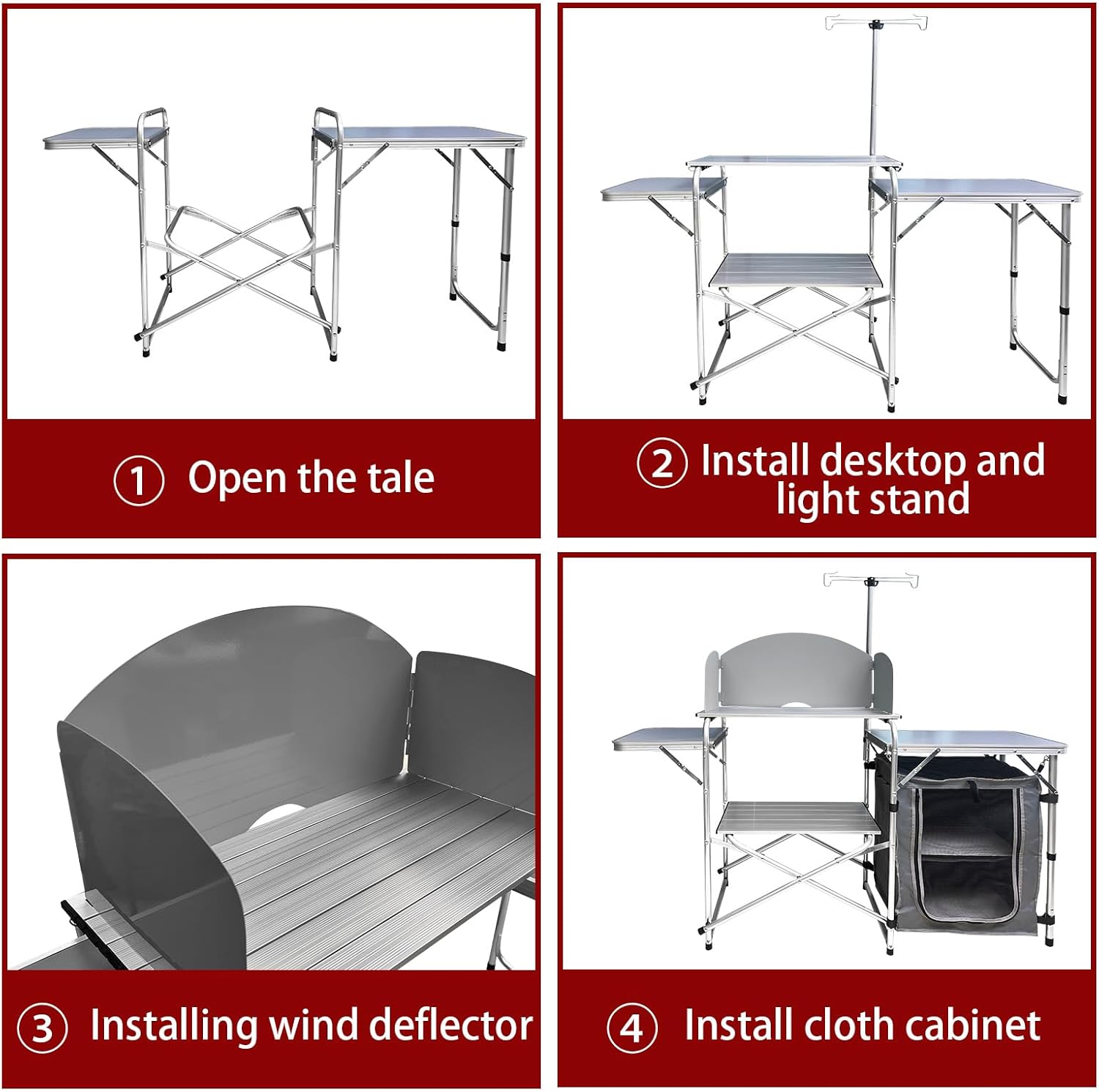 ① Open the tale

② Install desktop and light stand

③ Installing wind deflector

④ Install cloth cabinet