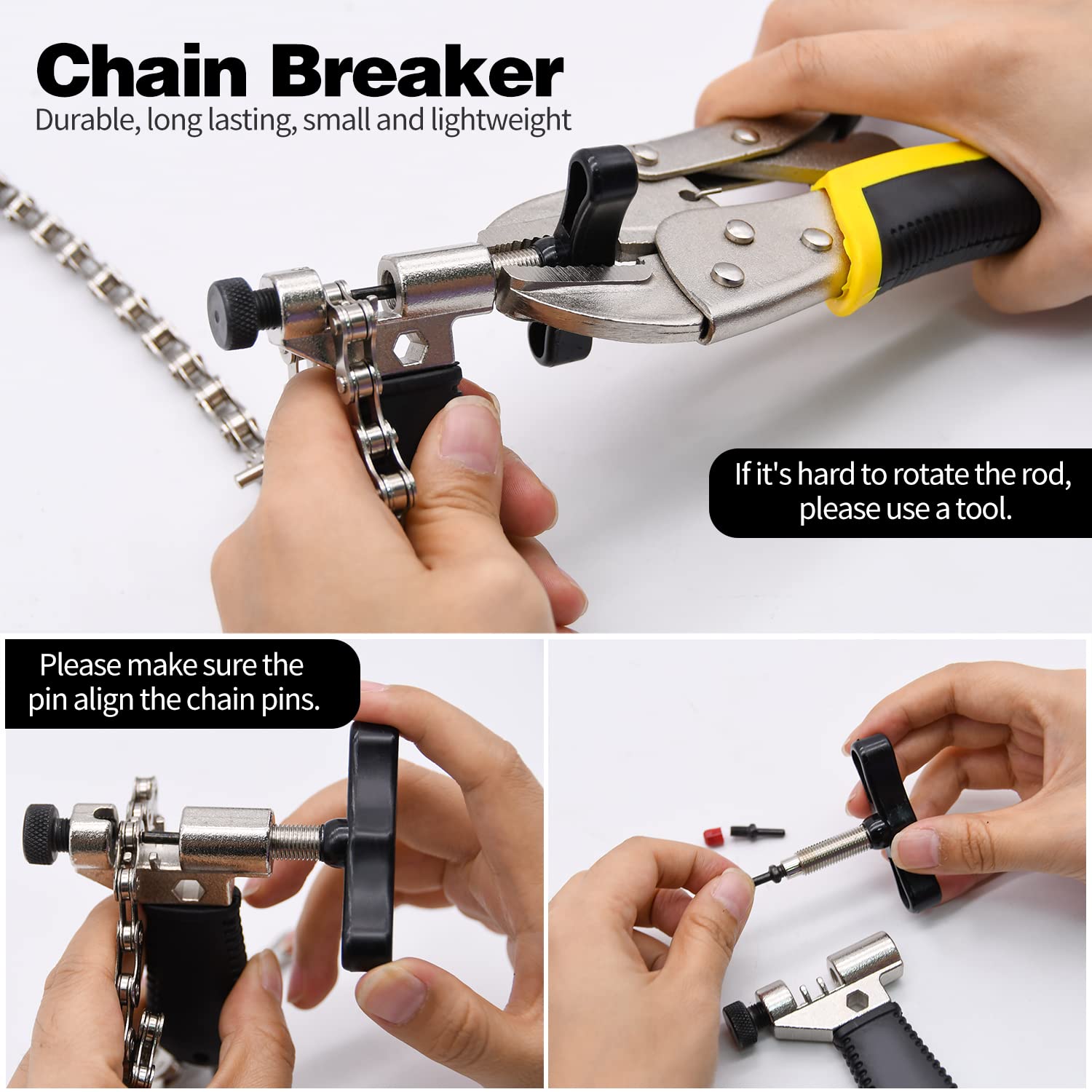 Chain Breaker
Durable, long lasting, small and lightweight

If it's hard to rotate the rod, please use a tool.

Please make sure the pin align the chain pins.