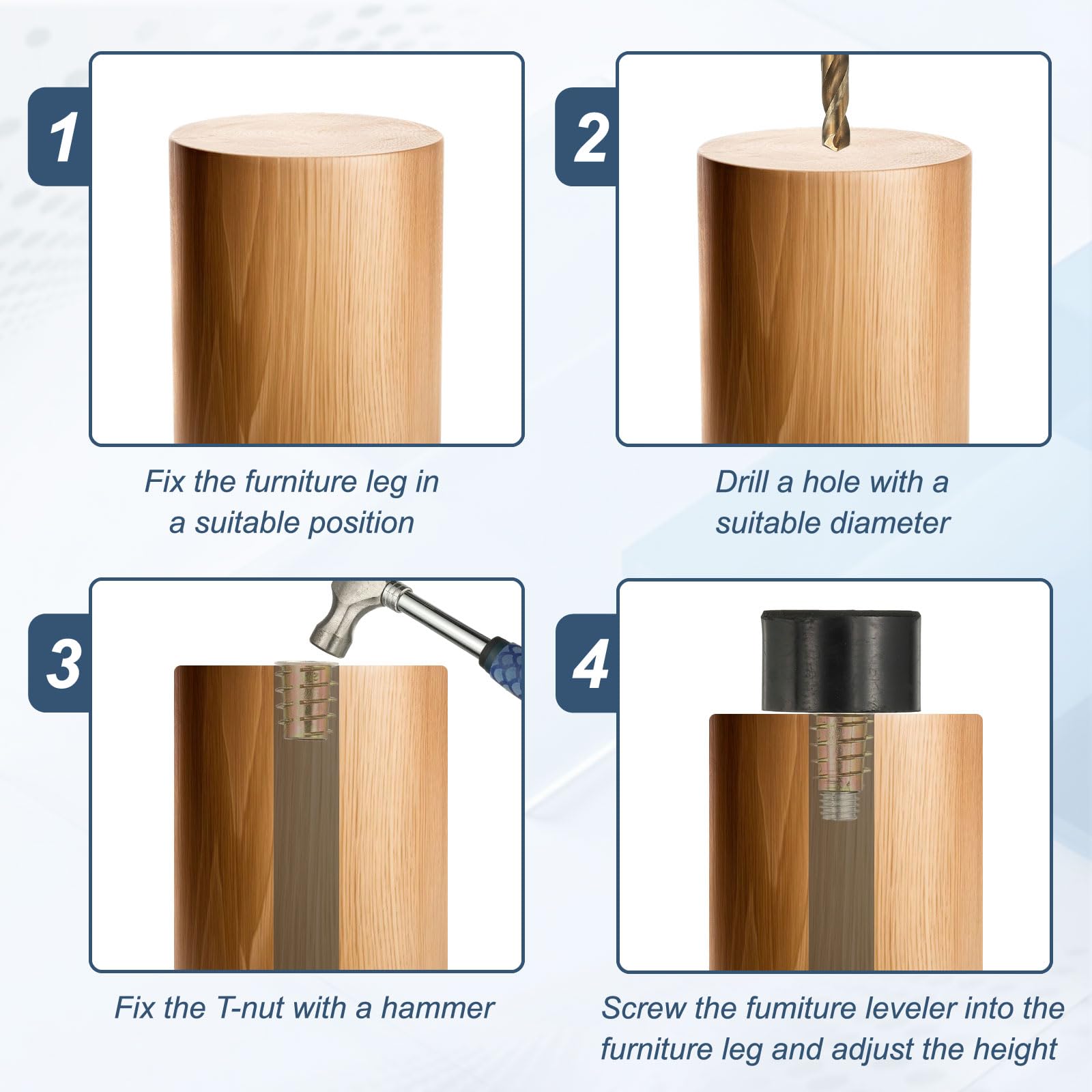 1

Fix the furniture leg in a suitable position

2

Drill a hole with a suitable diameter

3

Fix the T-nut with a hammer

4

Screw the fumiture leveler into the furniture leg and adjust the height