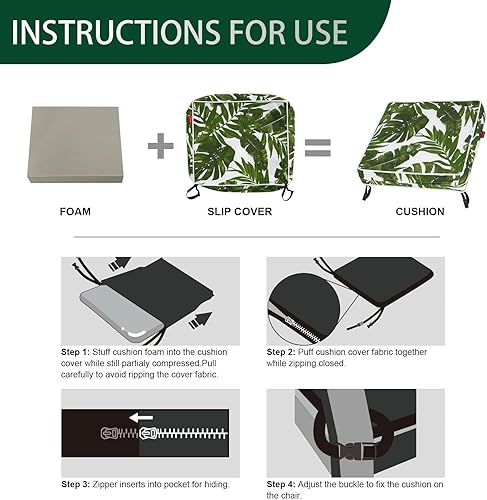 INSTRUCTIONS FOR USE

FOAM

SLIP COVER

CUSHION

Step 1: Stuff cushion foam into the cushion cover while still partialy compressed.Pull carefully to avoid ripping the cover fabric.

Step 2: Puff cushion cover fabric together while zipping closed.

Step 3: Zipper inserts into pocket for hiding.

Step 4: Adjust the buckle to fix the cushion on the chair.